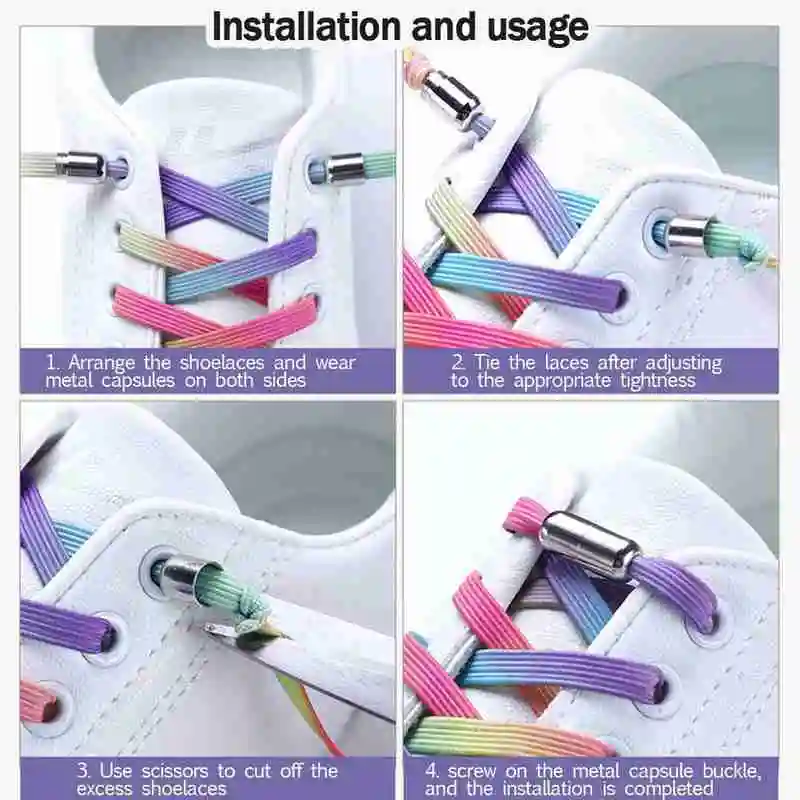 Installation and usage

1. Arrange the shoelaces and wear metal capsules on both sides

2. Tie the laces after adjusting to the appropriate tightness

3. Use scissors to cut off the excess shoelaces

4. screw on the metal capsule buckle, and the installation is completed