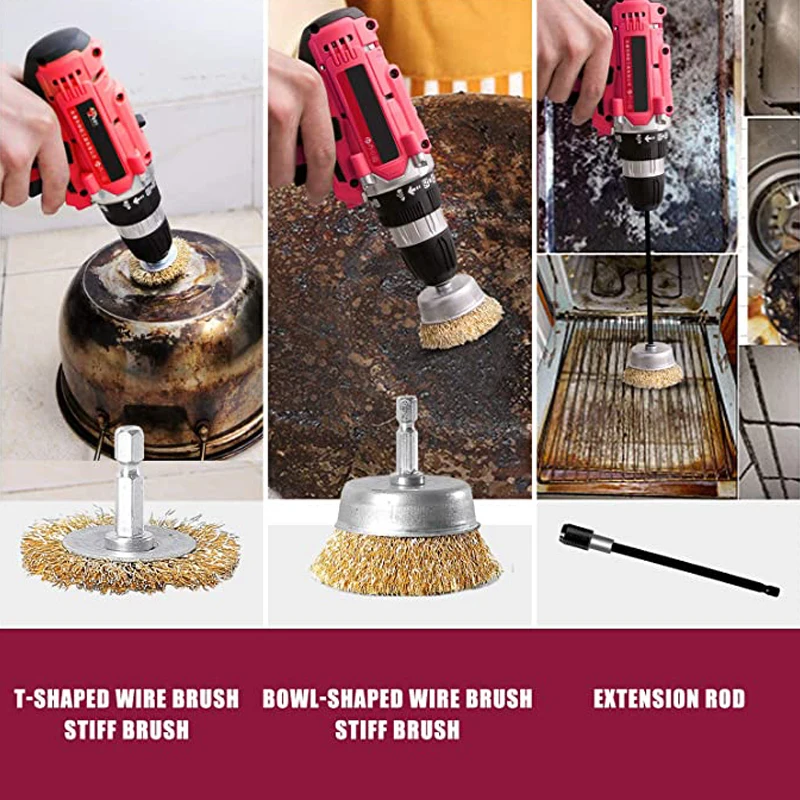 T-SHAPED WIRE BRUSH
STIFF BRUSH

BOWL-SHAPED WIRE BRUSH
STIFF BRUSH

EXTENSION ROD