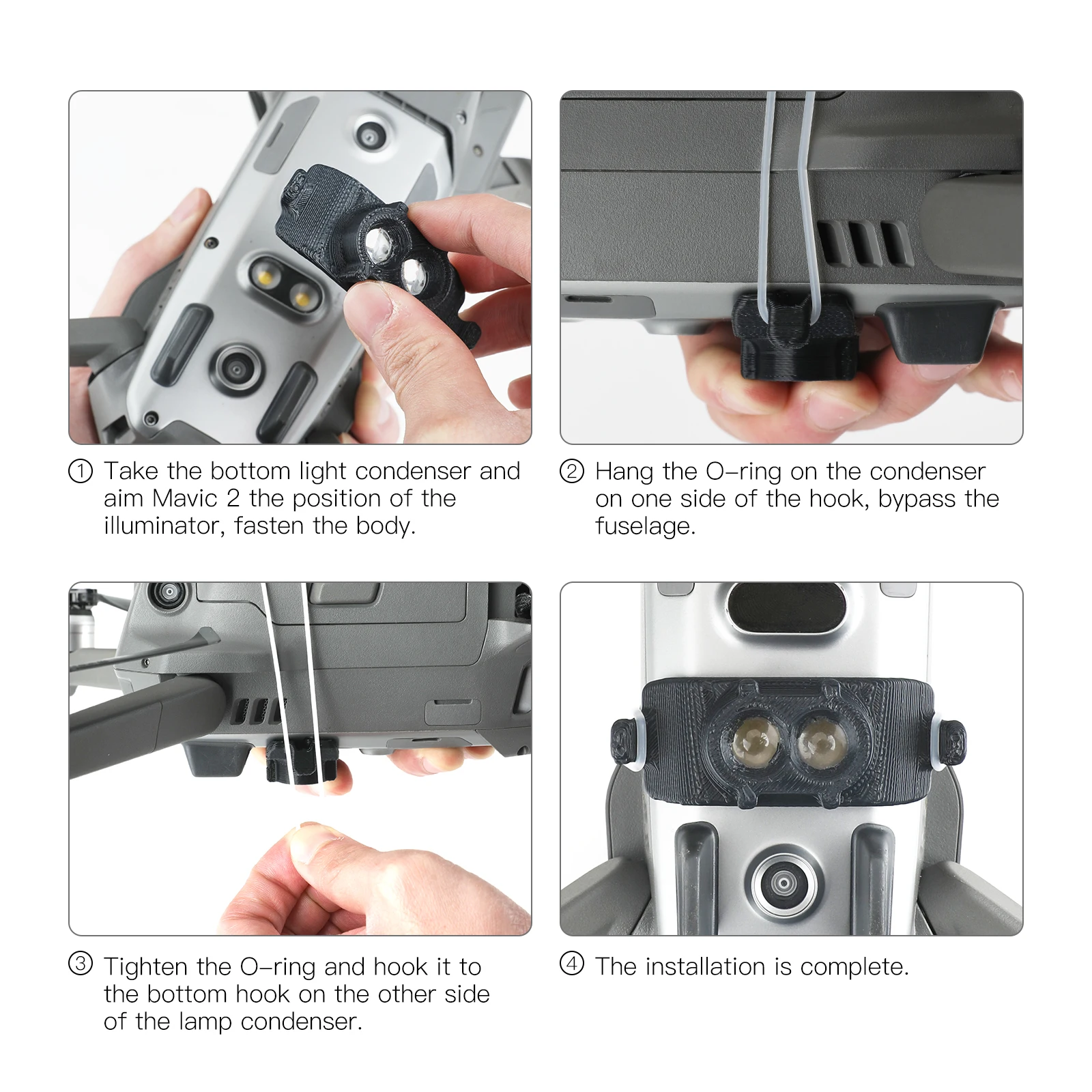 ① Take the bottom light condenser and aim Mavic 2 the position of the illuminator, fasten the body.

② Hang the O-ring on the condenser on one side of the hook, bypass the fuselage.

③ Tighten the O-ring and hook it to the bottom hook on the other side of the lamp condenser.

④ The installation is complete.