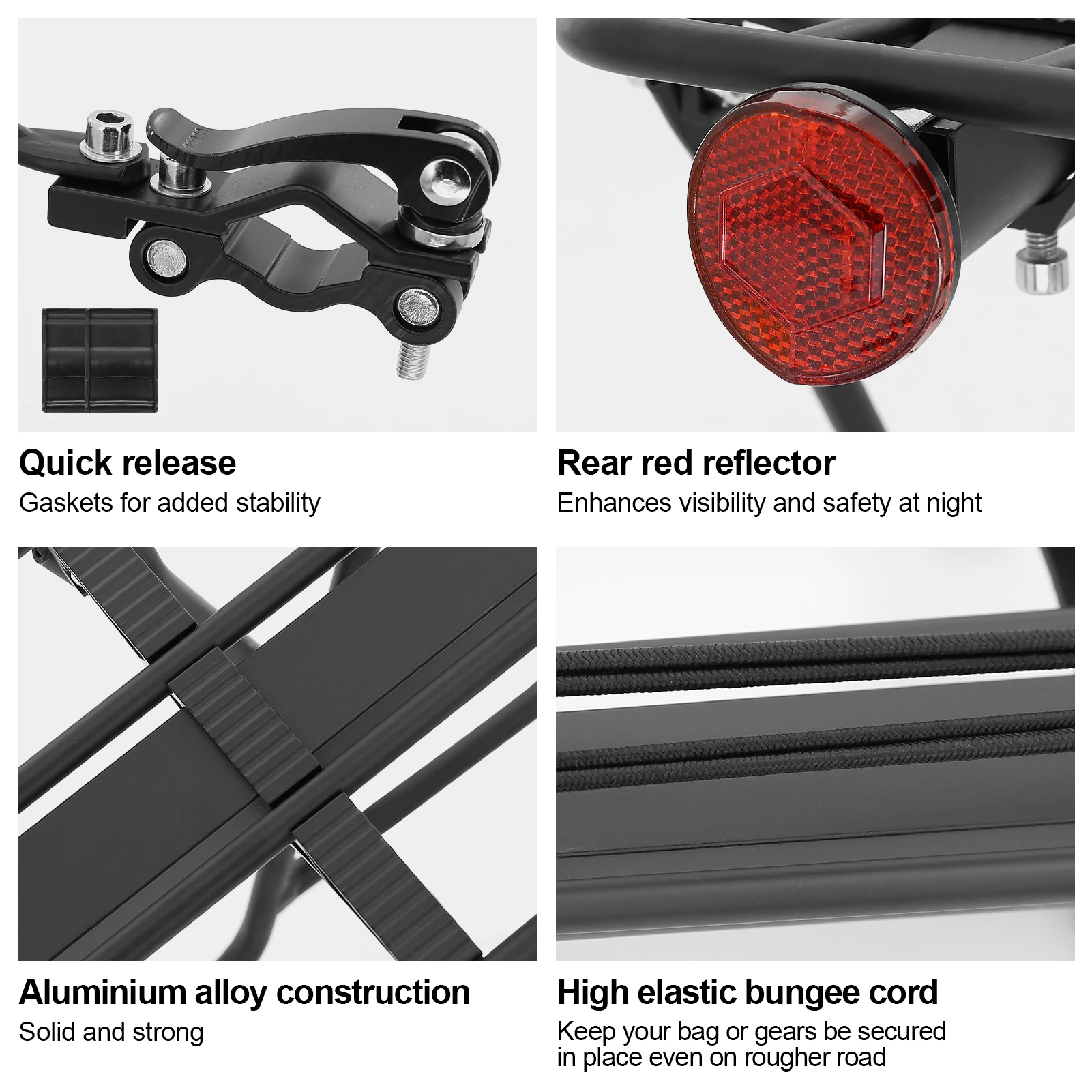 Quick release
Gaskets for added stability

Rear red reflector
Enhances visibility and safety at night

Aluminium alloy construction
Solid and strong

High elastic bungee cord
Keep your bag or gears be secured in place even on rougher road