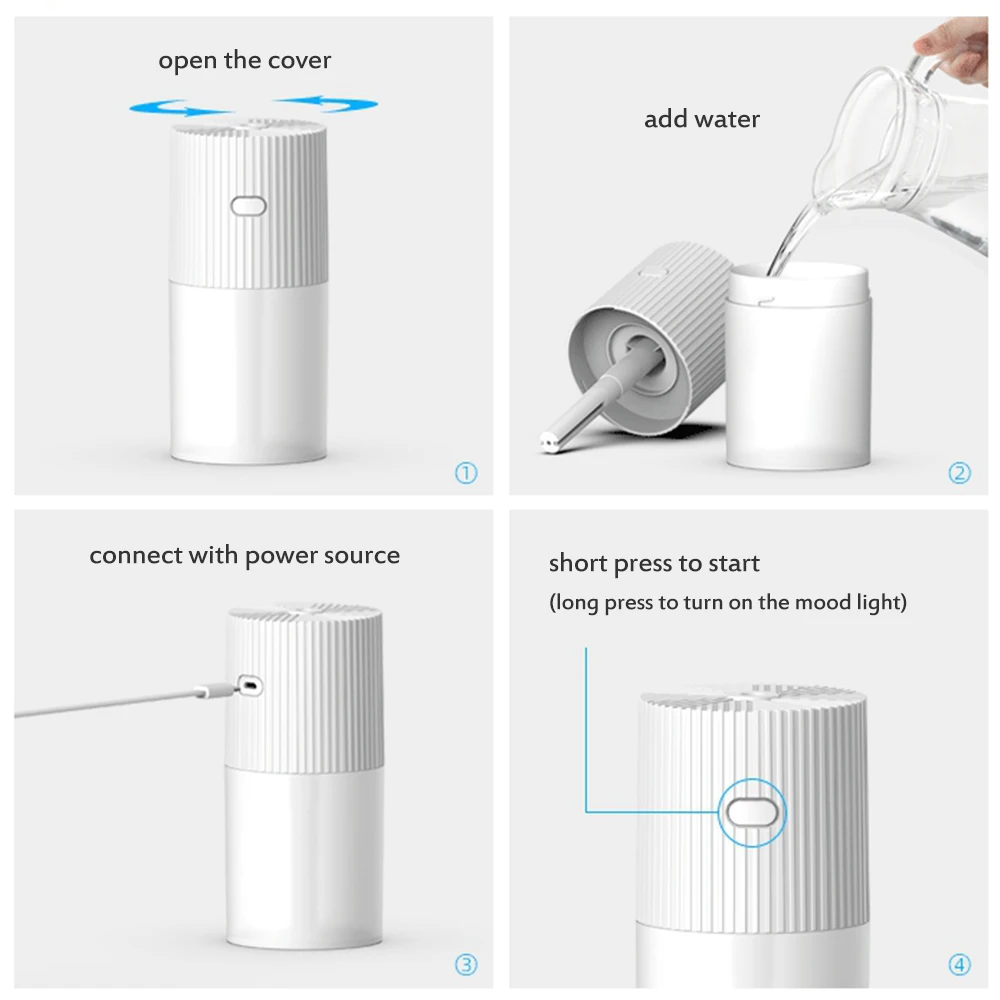 open the cover

①

add water

②

connect with power source

③

short press to start
(long press to turn on the mood light)

④