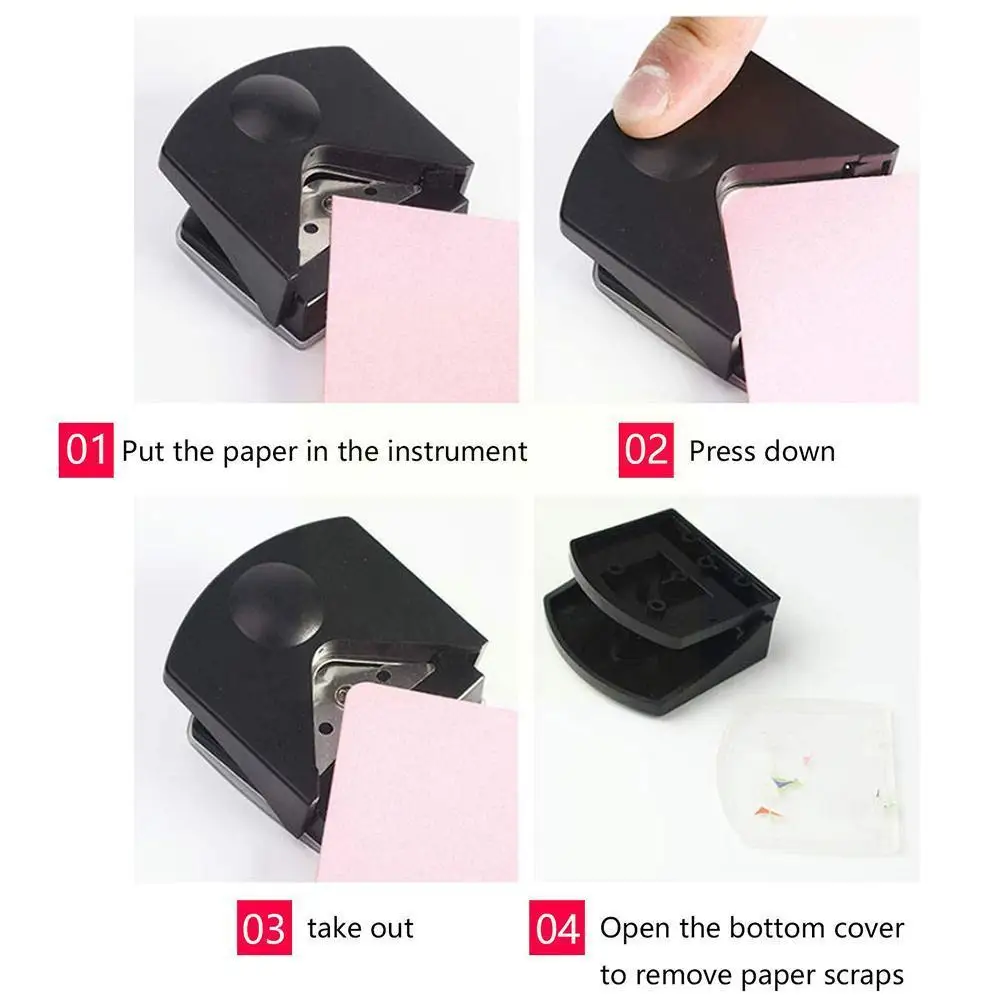 01 Put the paper in the instrument

02 Press down

03 take out

04 Open the bottom cover to remove paper scraps