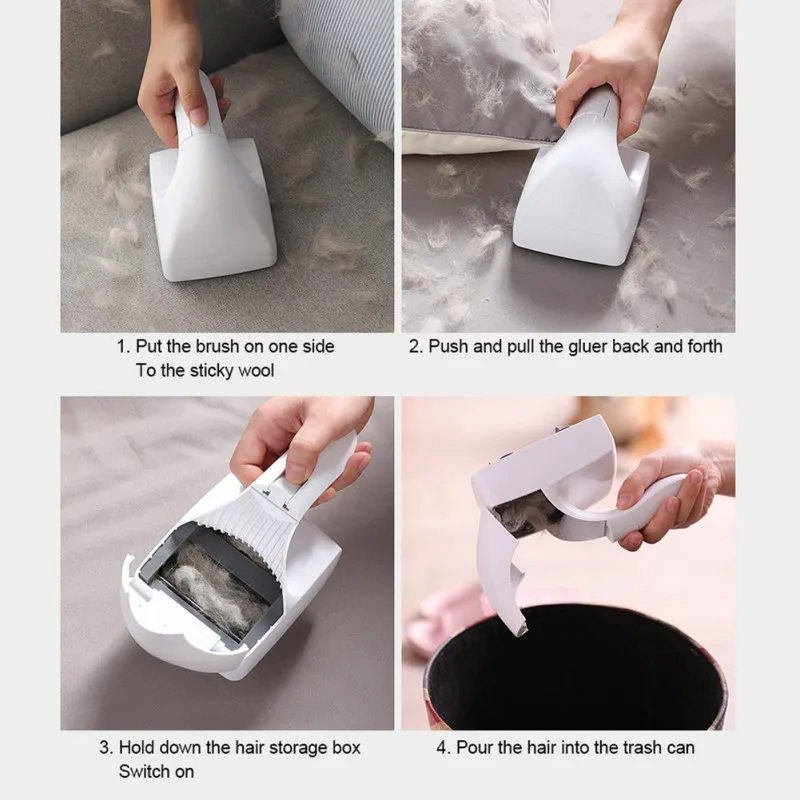 1. Put the brush on one side
To the sticky wool

2. Push and pull the gluer back and forth

3. Hold down the hair storage box
Switch on

4. Pour the hair into the trash can