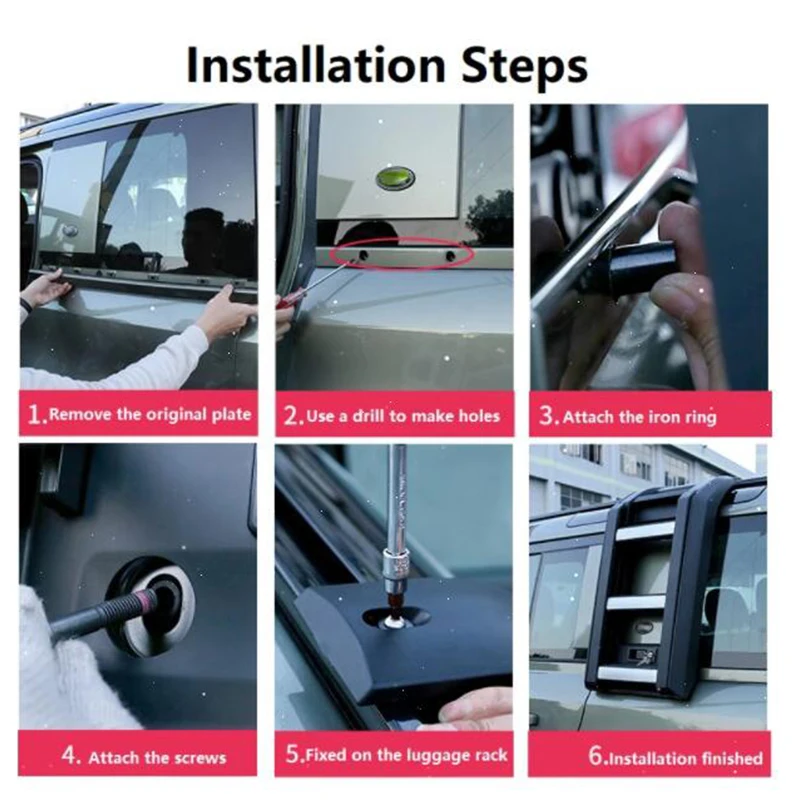 Installation Steps

1.Remove the original plate

2.Use a drill to make holes

3.Attach the iron ring

4. Attach the screws

5.Fixed on the luggage rack

6.Installation finished