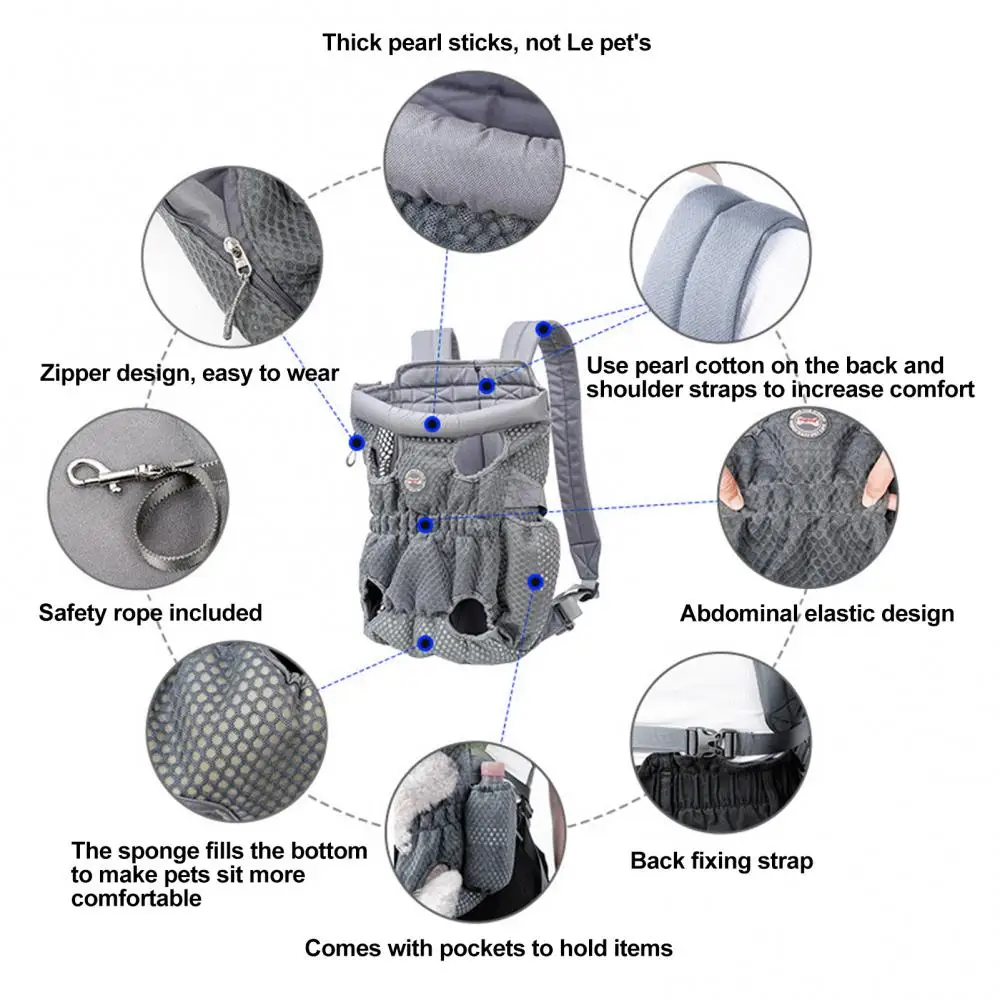 Thick pearl sticks, not Le pet's

Zipper design, easy to wear

Use pearl cotton on the back and shoulder straps to increase comfort

Safety rope included

Abdominal elastic design

The sponge fills the bottom to make pets sit more comfortable

Back fixing strap

Comes with pockets to hold items