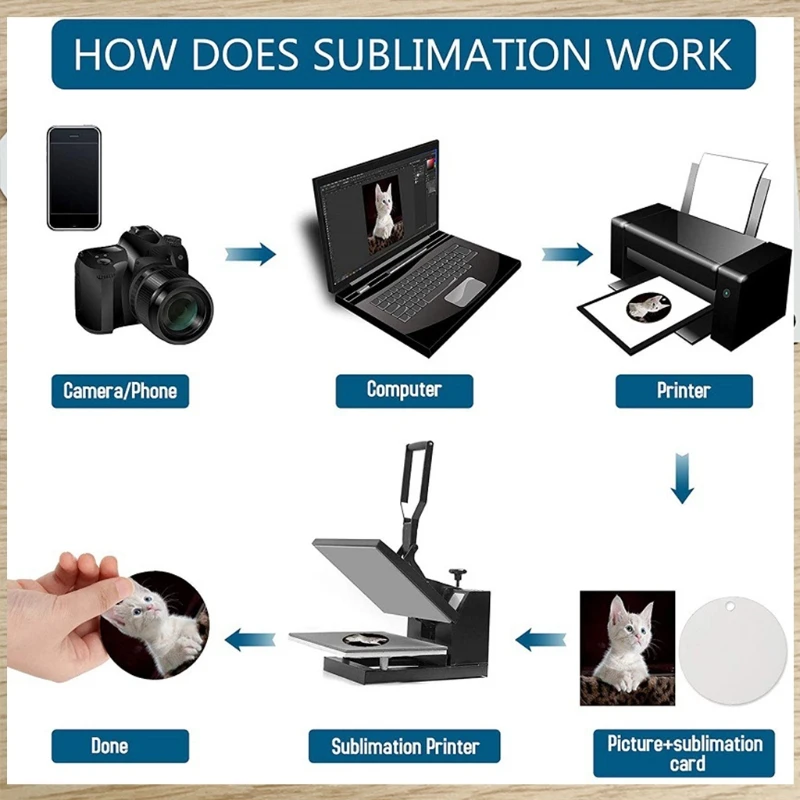 HOW DOES SUBLIMATION WORK

Camera/Phone

Computer

Printer

Picture+sublimation card

Sublimation Printer

Done