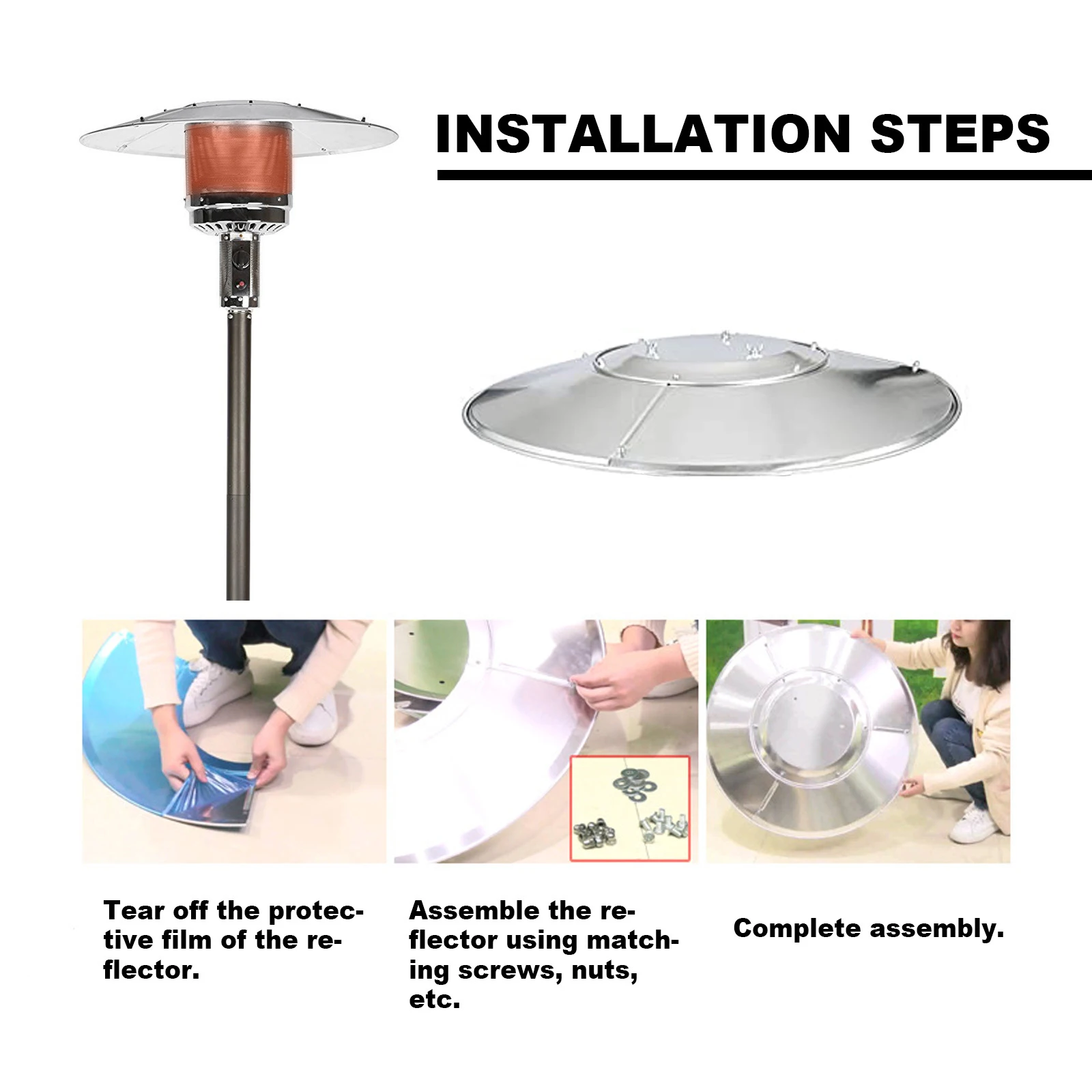 INSTALLATION STEPS

Tear off the protective film of the reflector.

Assemble the reflector using matching screws, nuts, etc.

Complete assembly.