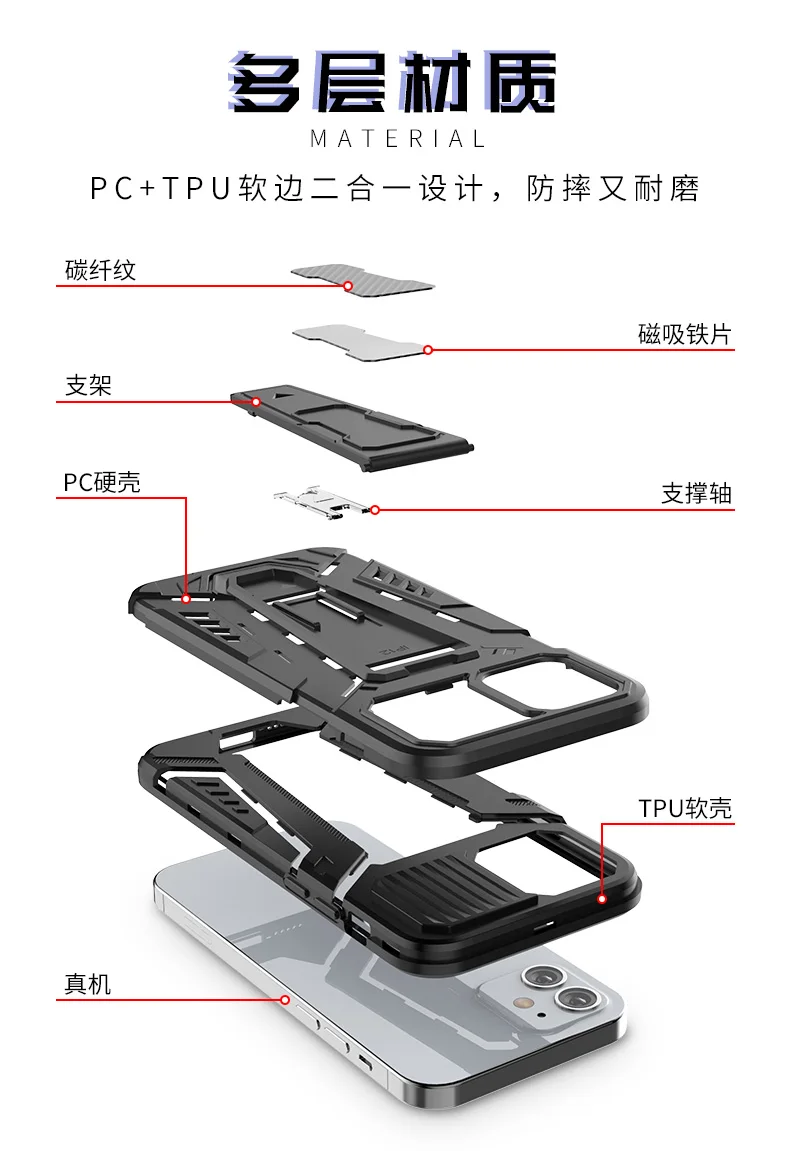 多层材质
MATERIAL
PC+TPU软边二合一设计，防摔又耐磨

碳纤纹
磁吸铁片
支架
PC硬壳
支撑轴
TPU软壳
真机