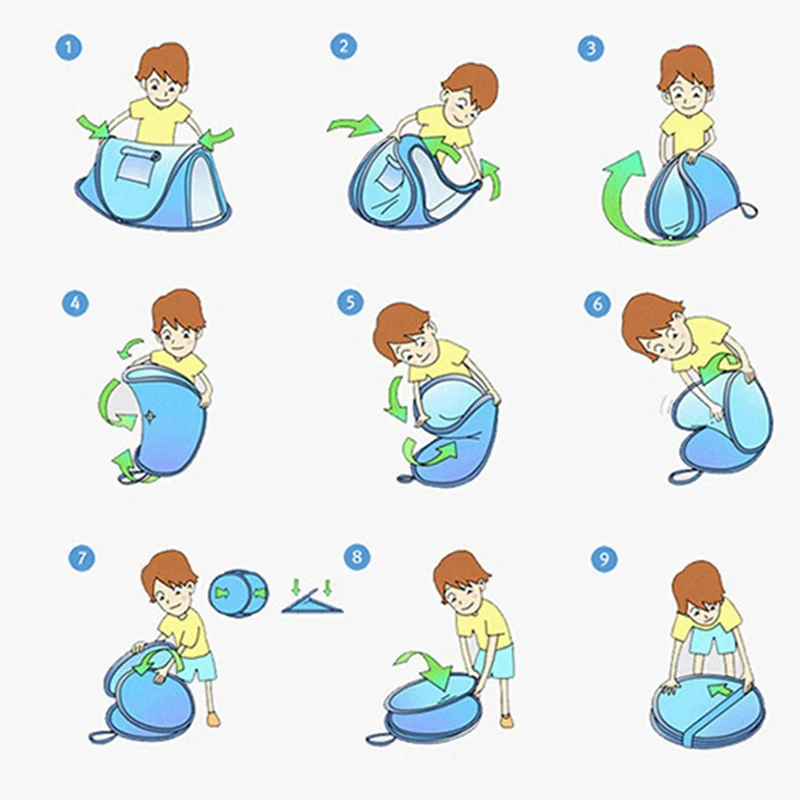 1

2

3

4

5

6

7

8

9