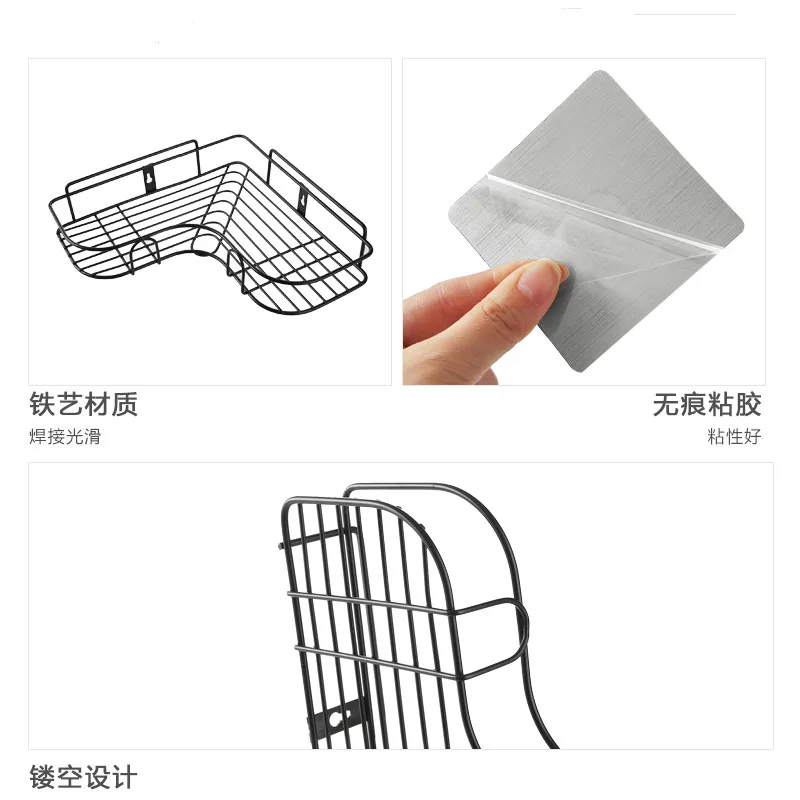 铁艺材质
焊接光滑

无痕粘胶
粘性好

镂空设计