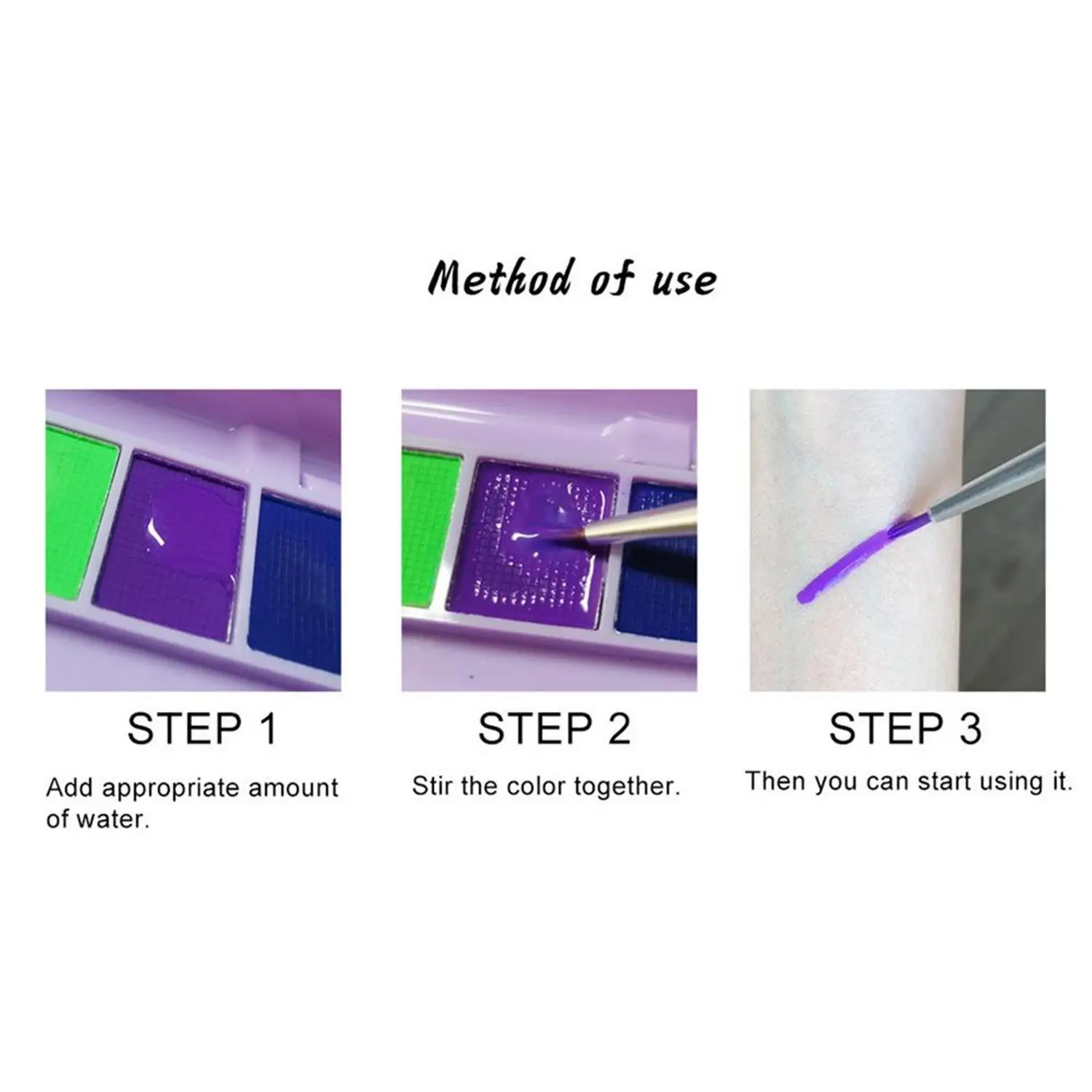 Method of use

STEP 1

Add appropriate amount of water.

STEP 2

Stir the color together.

STEP 3

Then you can start using it.