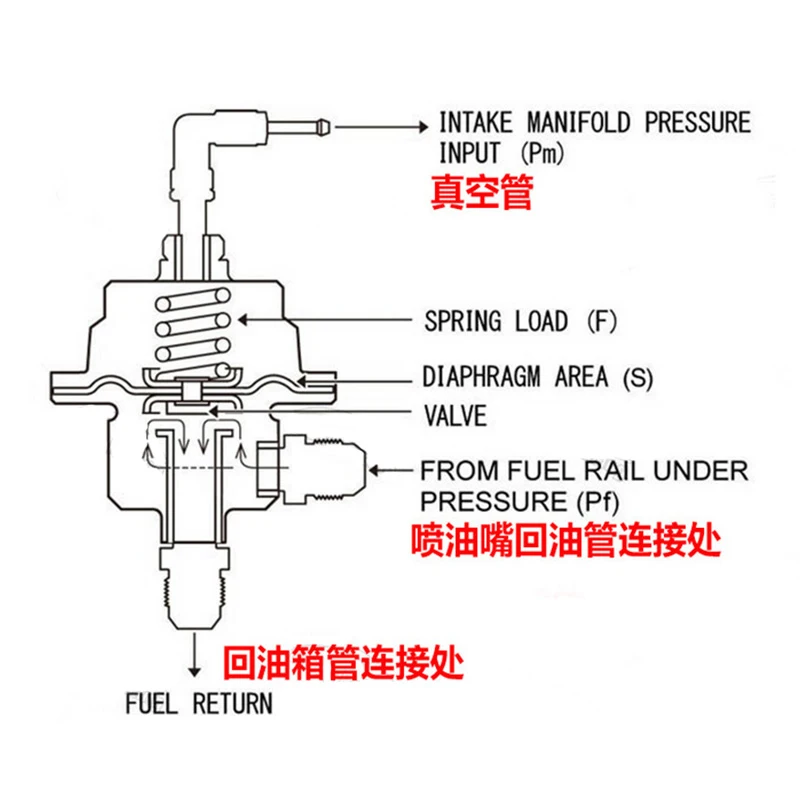 INTAKE MANIFOLD PRESSURE INPUT (Pm)
真空管

SPRING LOAD (F)

DIAPHRAGM AREA (S)

VALVE

FROM FUEL RAIL UNDER PRESSURE (Pf)
喷油嘴回油管连接处

回油箱管连接处

FUEL RETURN