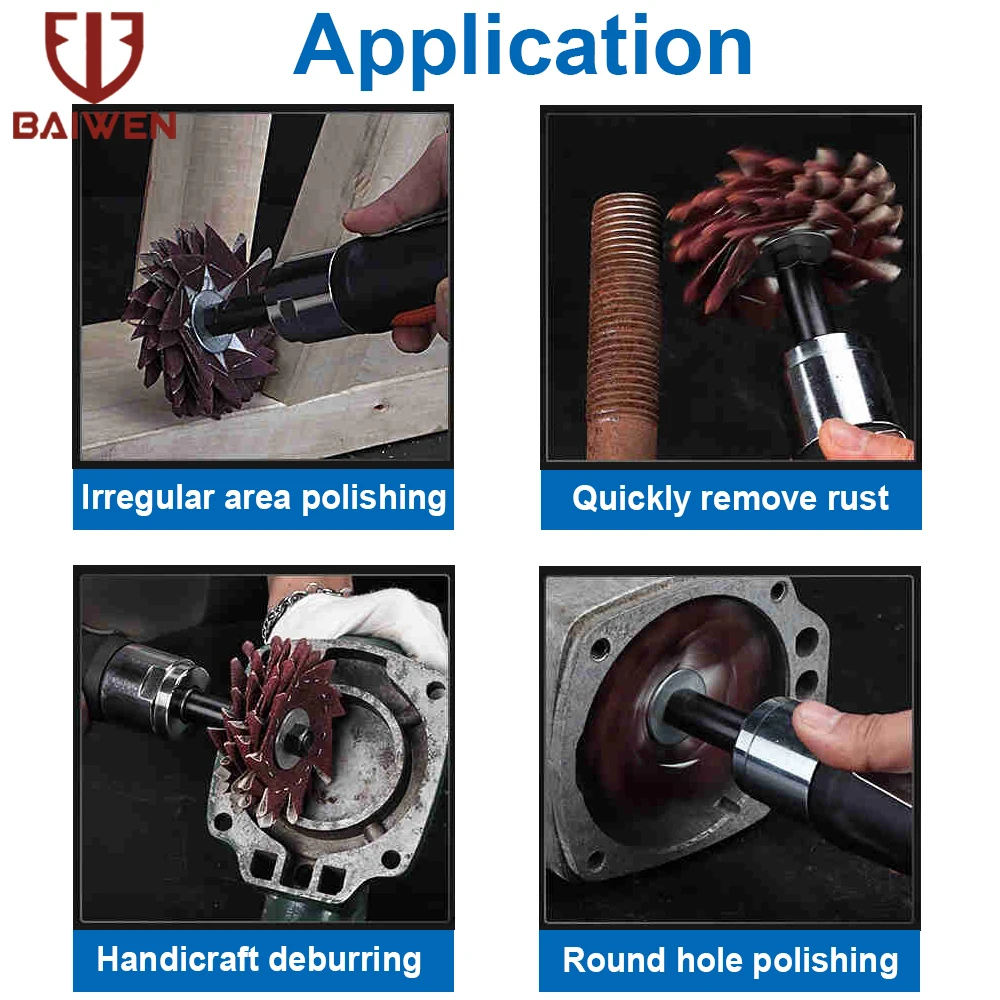 BAIWEN

Application

Irregular area polishing

Quickly remove rust

Handicraft deburring

Round hole polishing