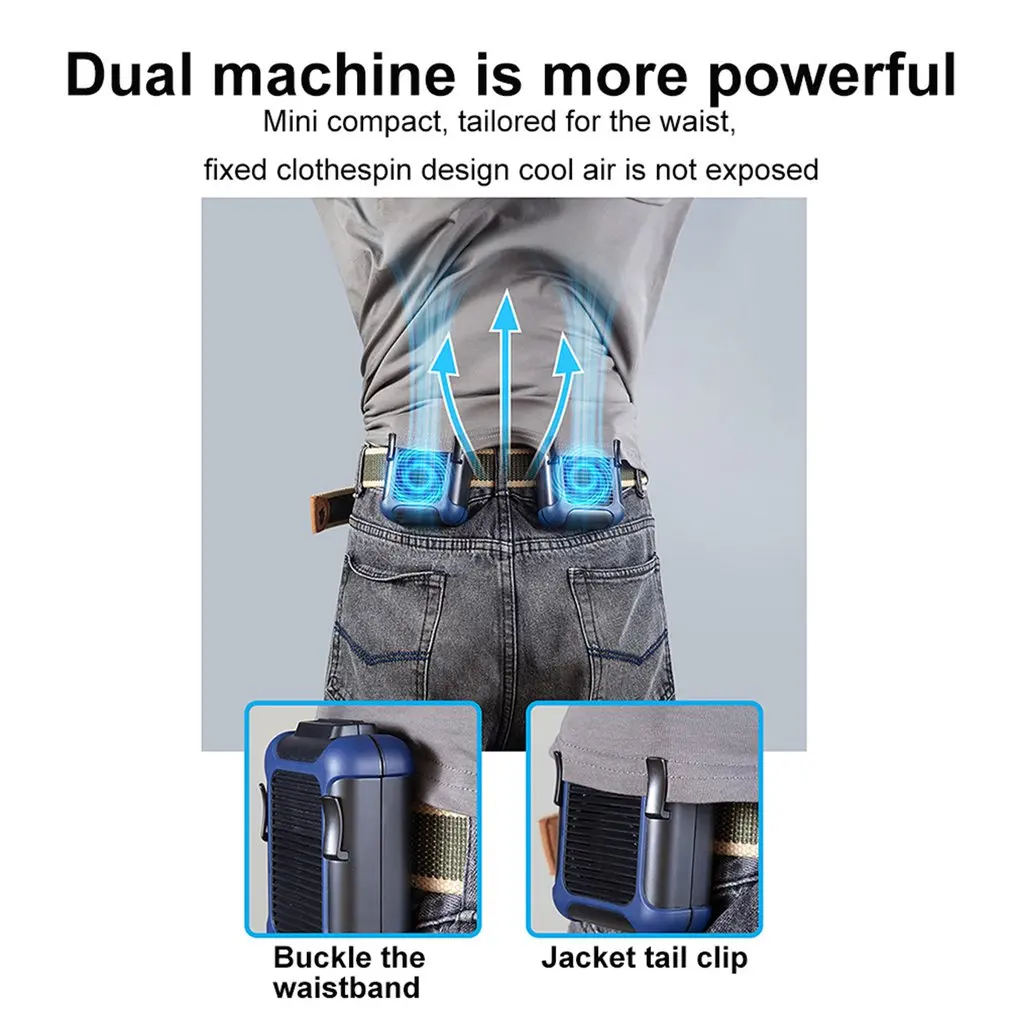 Dual machine is more powerful

Mini compact, tailored for the waist,

fixed clothespin design cool air is not exposed

Buckle the waistband

Jacket tail clip