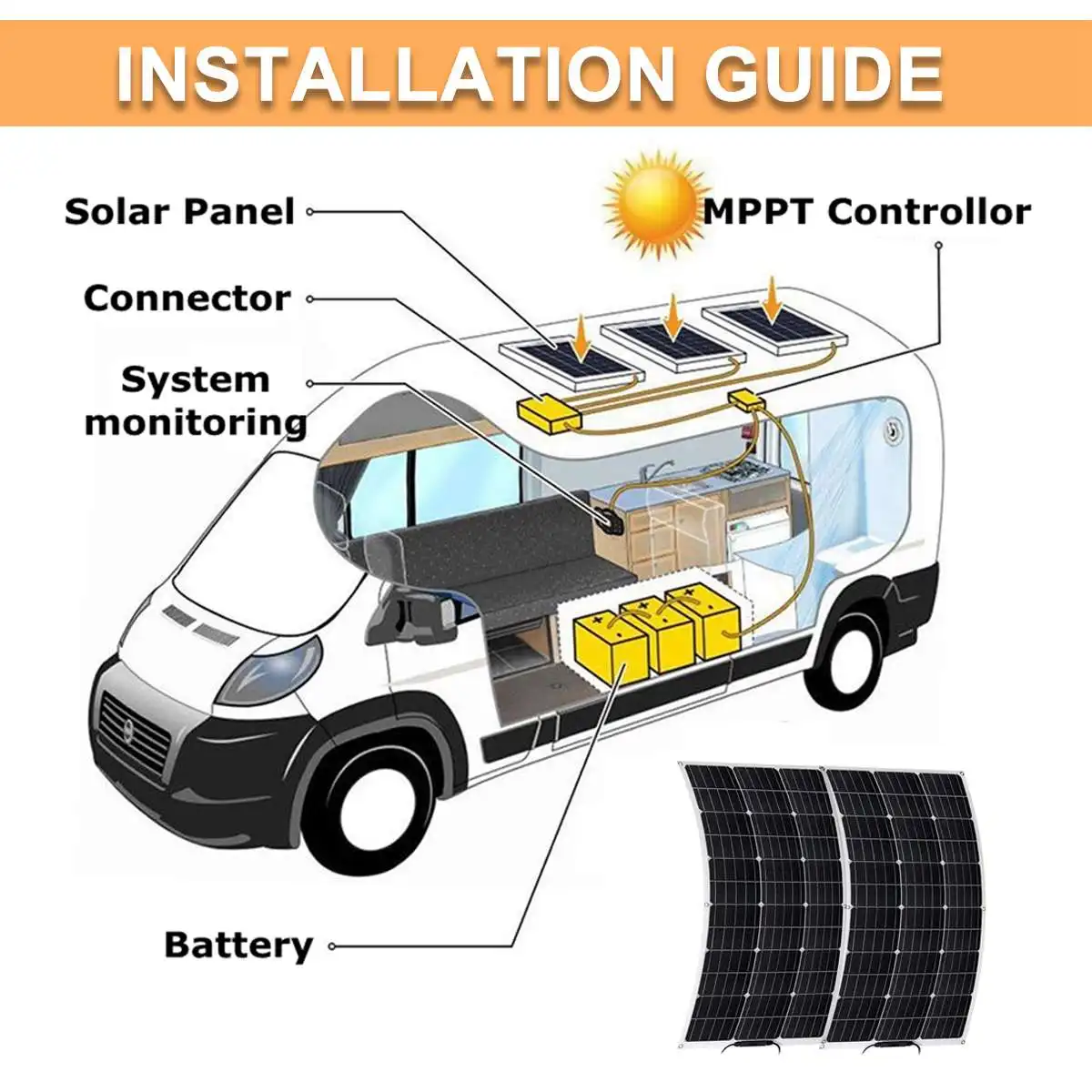 INSTALLATION GUIDE

Solar Panel

MPPT Controllor

Connector

System monitoring

Battery