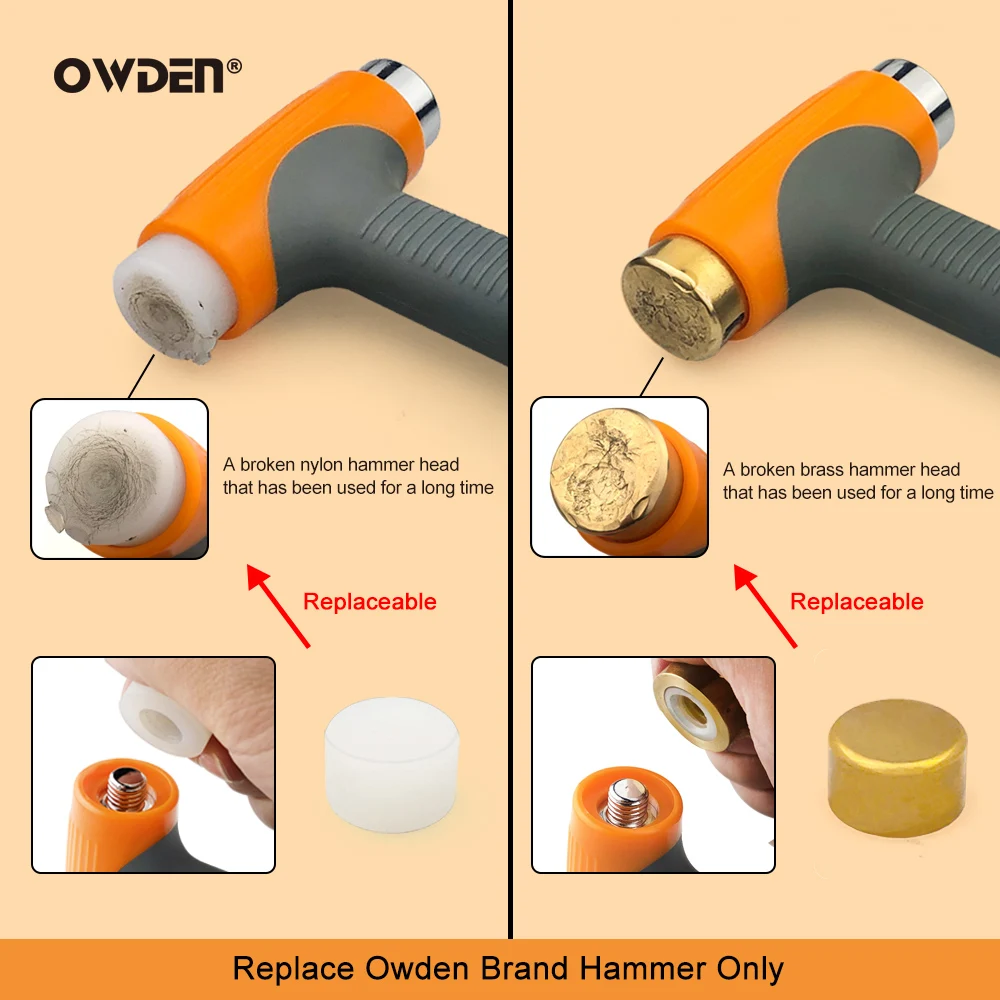 OWDEN®

A broken nylon hammer head that has been used for a long time

Replaceable

A broken brass hammer head that has been used for a long time

Replaceable

Replace Owden Brand Hammer Only