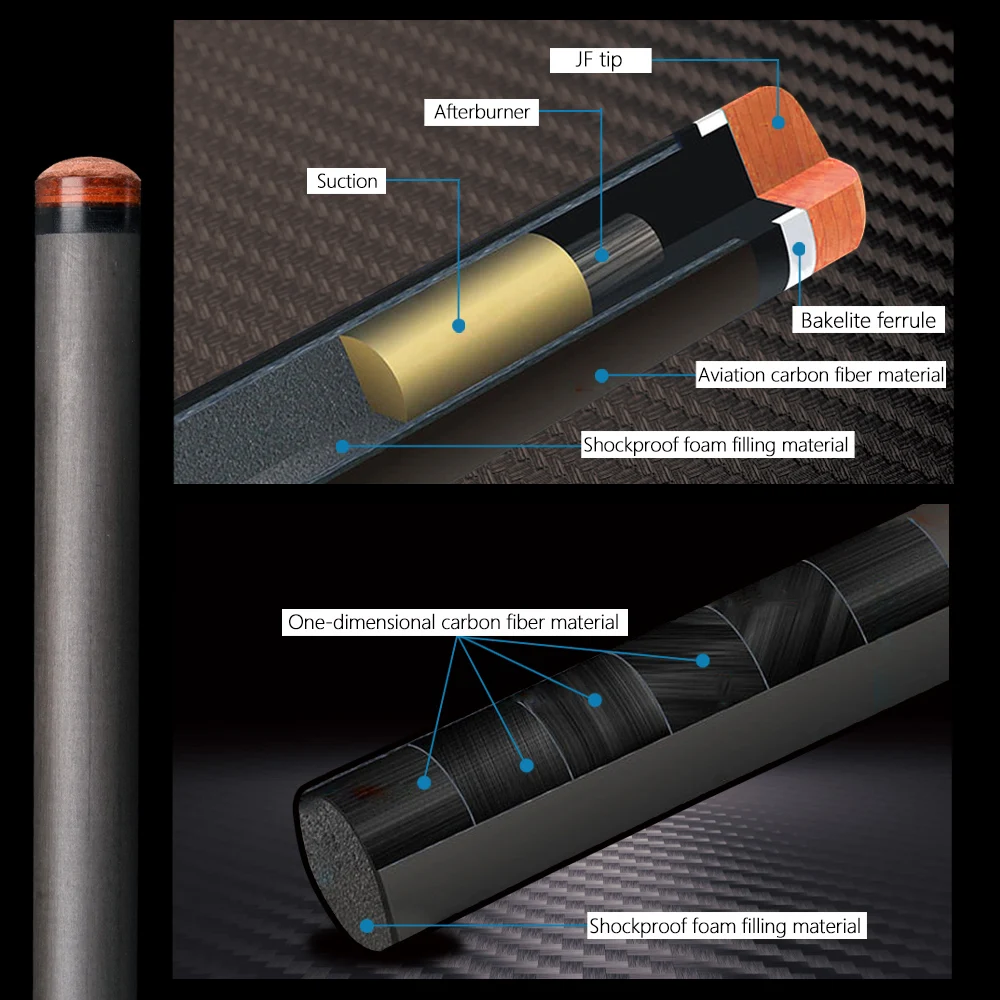 JF tip

Afterburner

Suction

Bakelite ferrule

Aviation carbon fiber material

Shockproof foam filling material

One-dimensional carbon fiber material

Shockproof foam filling material