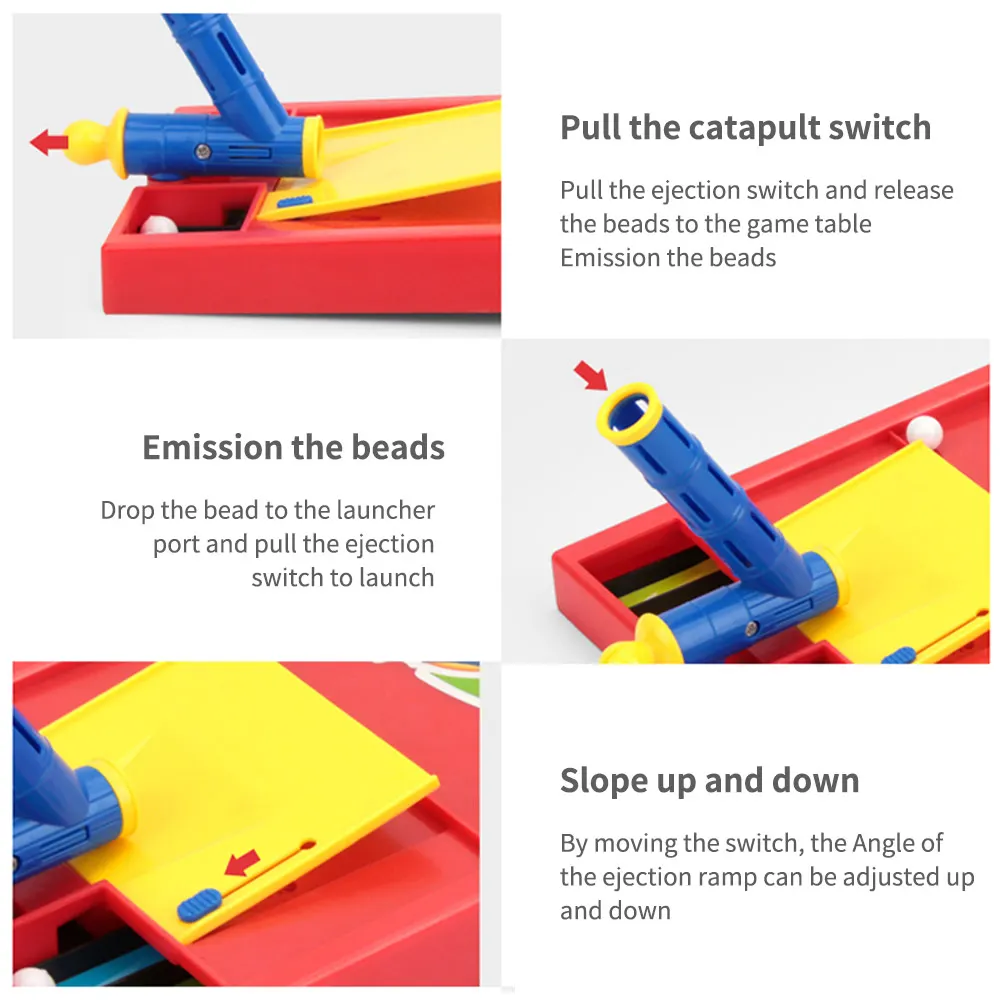 Pull the catapult switch

Pull the ejection switch and release the beads to the game table Emission the beads

Emission the beads

Drop the bead to the launcher port and pull the ejection switch to launch

Slope up and down

By moving the switch, the Angle of the ejection ramp can be adjusted up and down