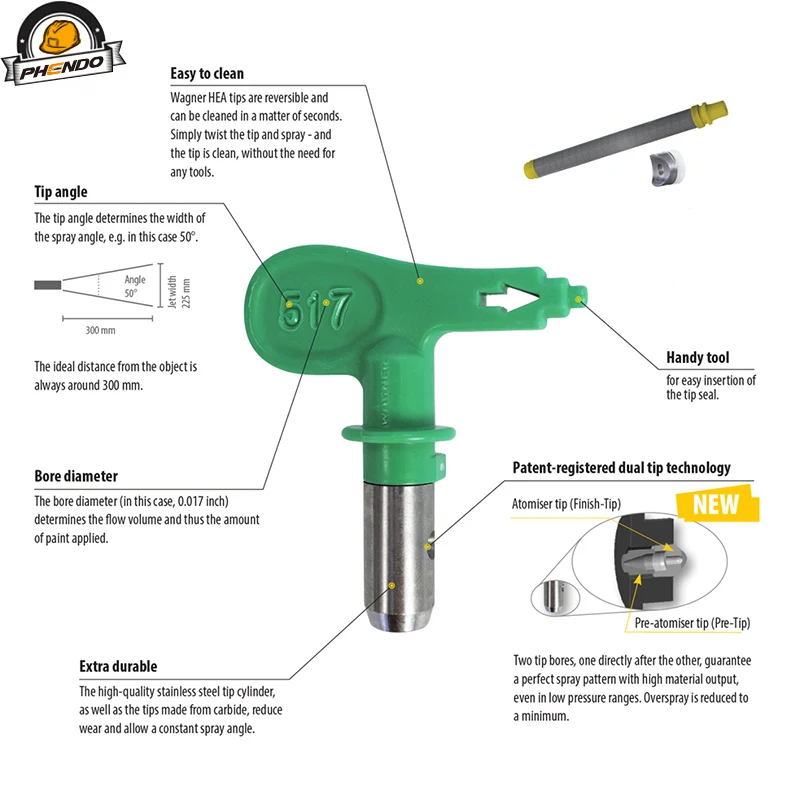 PHENDO

Easy to clean
Wagner HEA tips are reversible and can be cleaned in a matter of seconds. Simply twist the tip and spray - and the tip is clean, without the need for any tools.

Tip angle
The tip angle determines the width of the spray angle, e.g. in this case 50°.

Angle 50°
Jet width 225 mm
300 mm

The ideal distance from the object is always around 300 mm.

517

WAGNER

Handy tool
for easy insertion of the tip seal.

Bore diameter
The bore diameter (in this case, 0.017 inch) determines the flow volume and thus the amount of paint applied.

Patent-registered dual tip technology
Atomiser tip (Finish-Tip)
NEW
Pre-atomiser tip (Pre-Tip)

Two tip bores, one directly after the other, guarantee a perfect spray pattern with high material output, even in low pressure ranges. Overspray is reduced to a minimum.

Extra durable
The high-quality stainless steel tip cylinder, as well as the tips made from carbide, reduce wear and allow a constant spray angle.