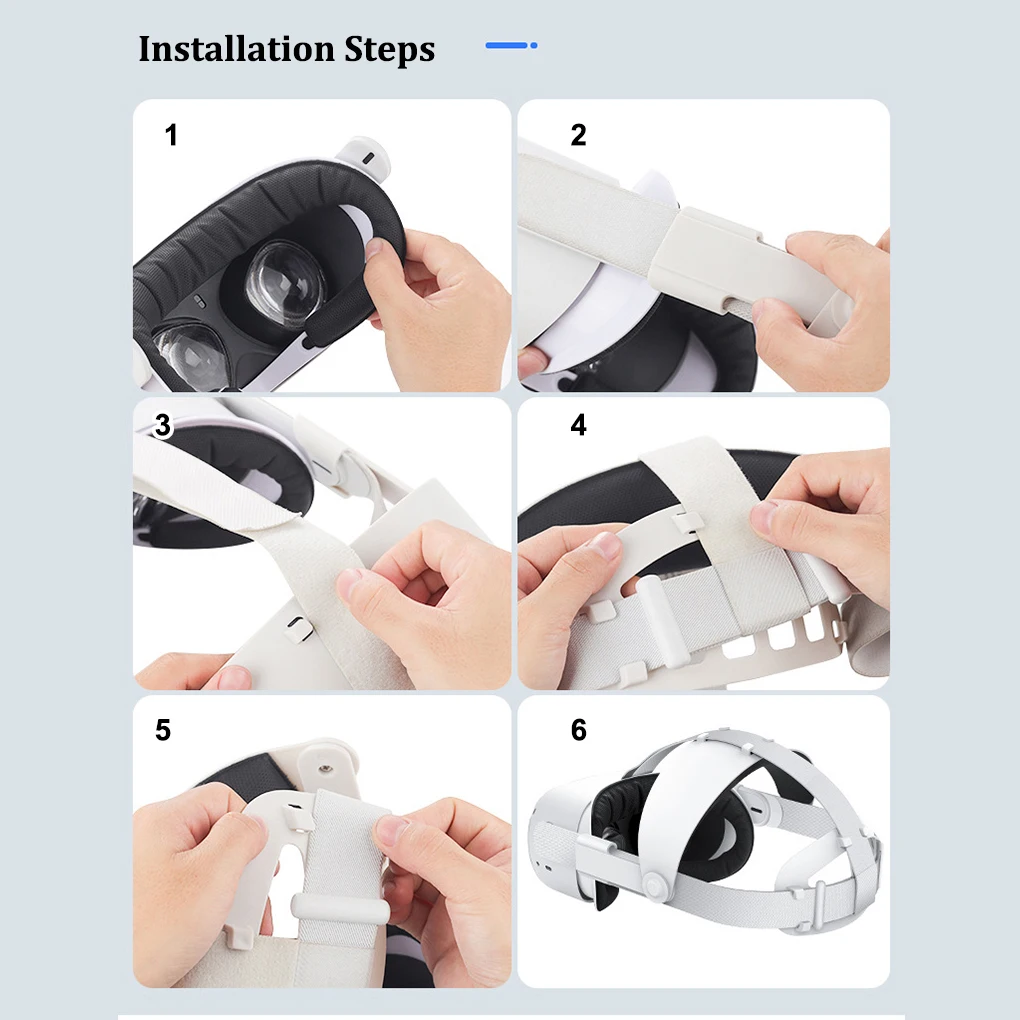 Installation Steps

1

2

3

4

5

6