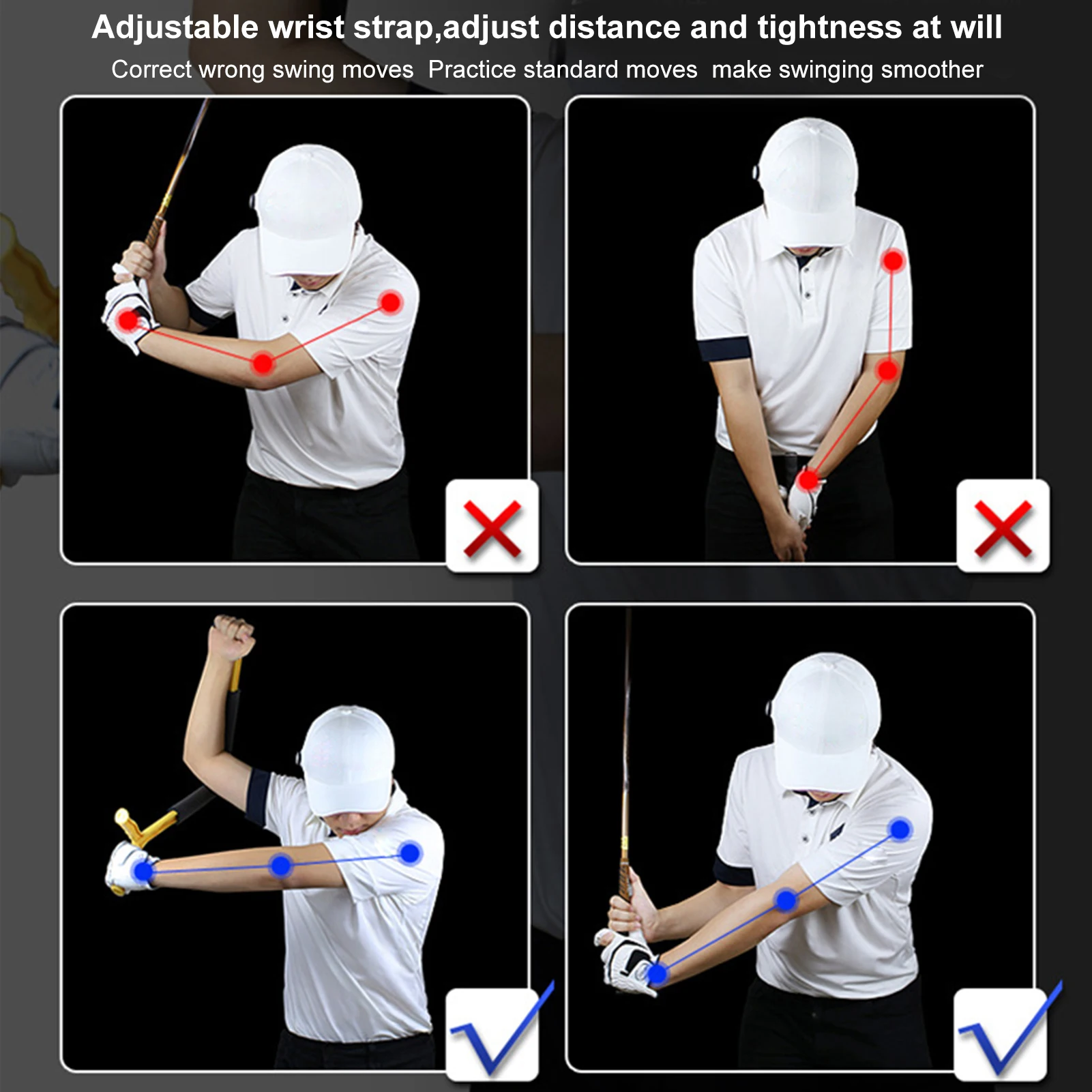 Adjustable wrist strap,adjust distance and tightness at will

Correct wrong swing moves  Practice standard moves  make swinging smoother