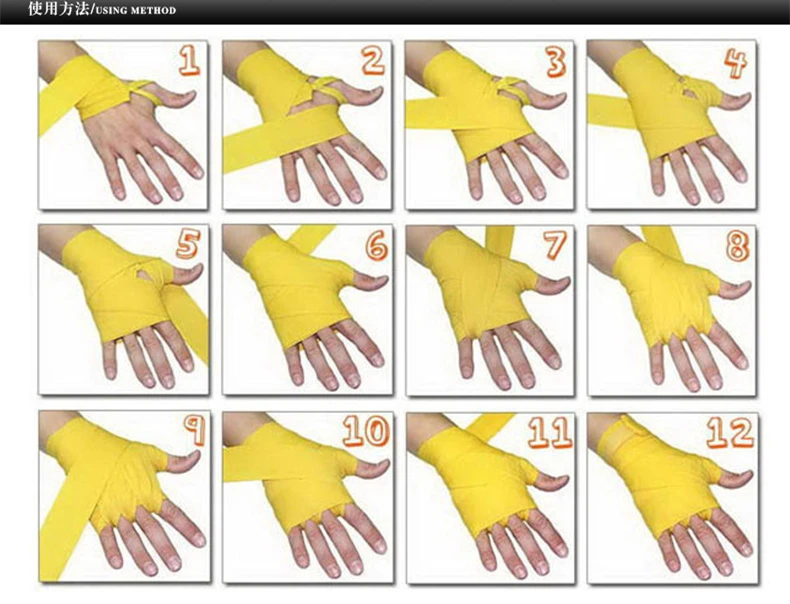 使用方法/USING METHOD

1

2

3

4

5

6

7

8

9

10

11

12