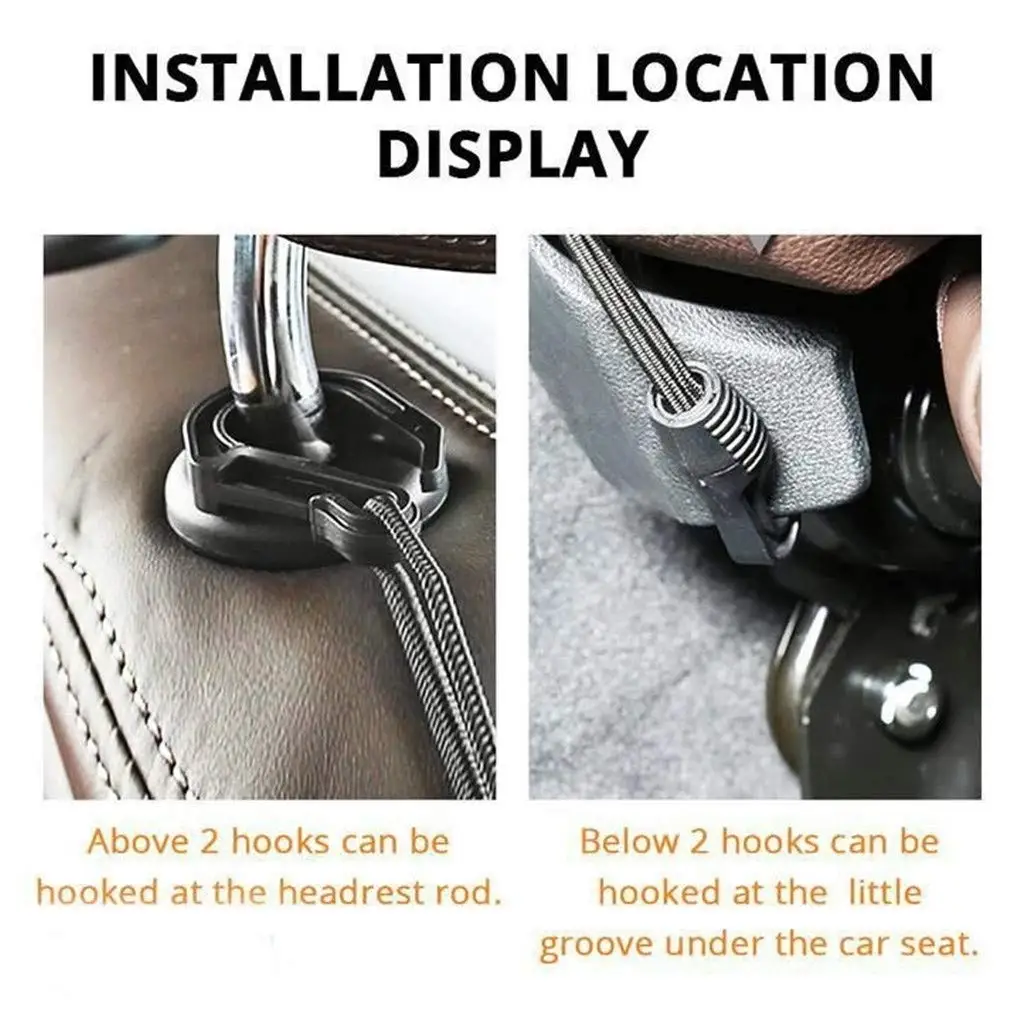 INSTALLATION LOCATION DISPLAY

Above 2 hooks can be hooked at the headrest rod.

Below 2 hooks can be hooked at the little groove under the car seat.