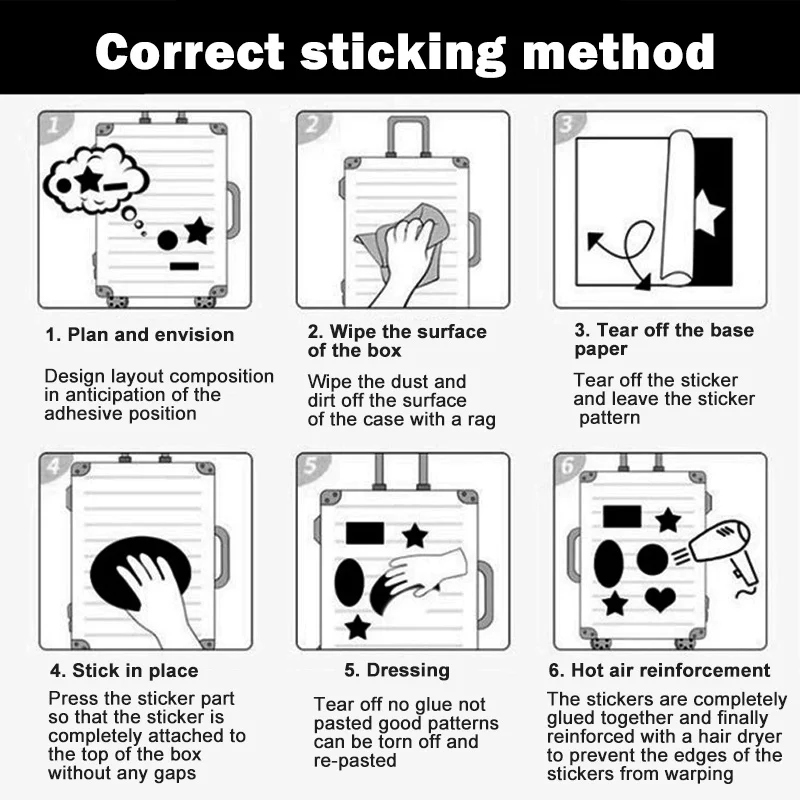 Correct sticking method

1

1. Plan and envision

Design layout composition in anticipation of the adhesive position

2

2. Wipe the surface of the box

Wipe the dust and dirt off the surface of the case with a rag

3

3. Tear off the base paper

Tear off the sticker and leave the sticker pattern

4

4. Stick in place

Press the sticker part so that the sticker is completely attached to the top of the box without any gaps

5

5. Dressing

Tear off no glue not pasted good patterns can be torn off and re-pasted

6

6. Hot air reinforcement

The stickers are completely glued together and finally reinforced with a hair dryer to prevent the edges of the stickers from warping