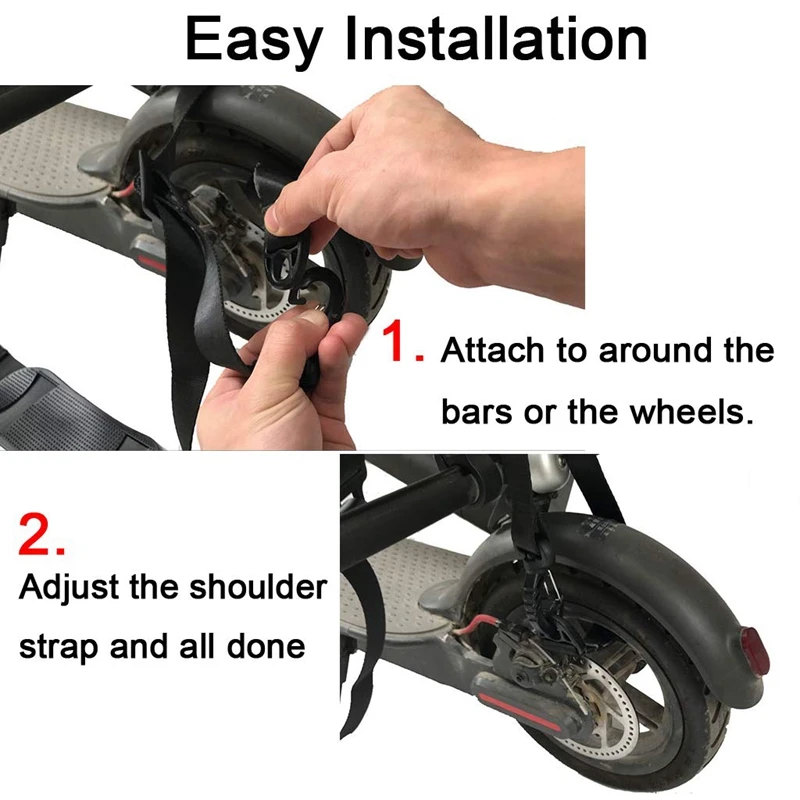 Easy Installation

1. Attach to around the bars or the wheels.

2.
Adjust the shoulder strap and all done