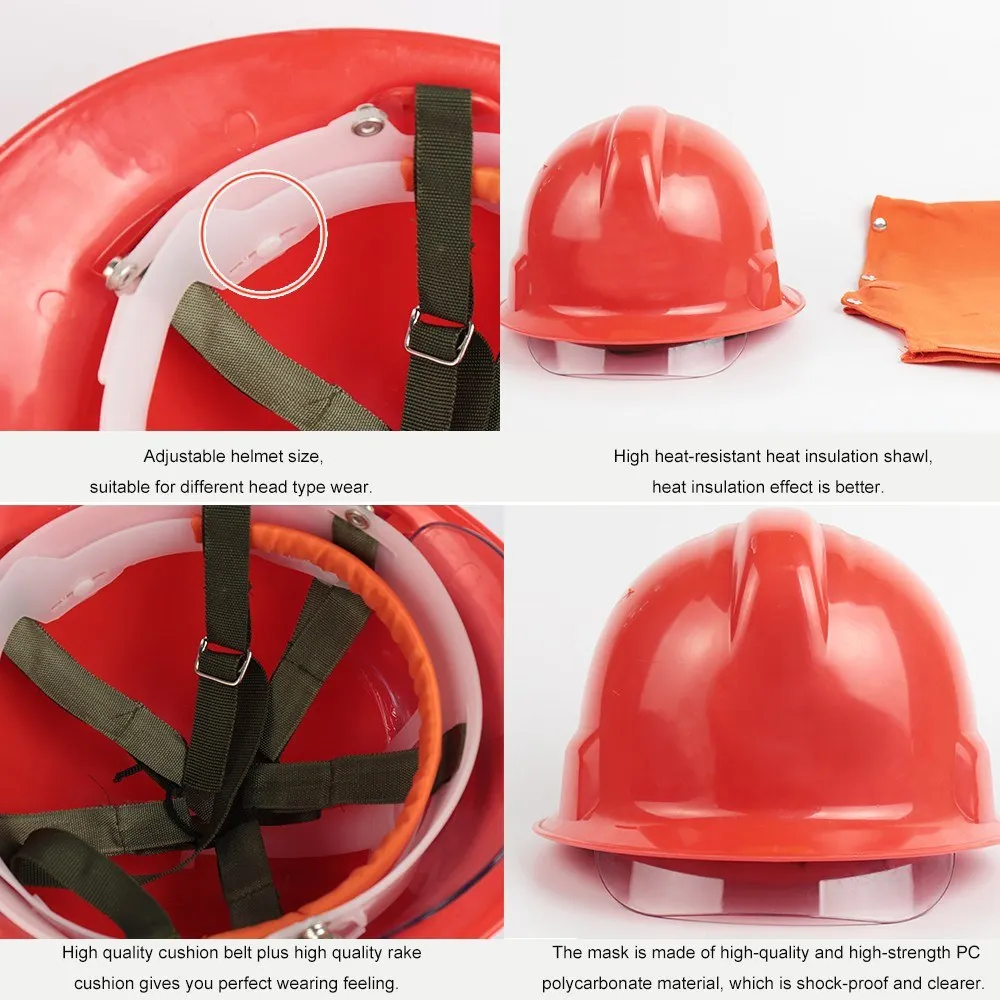 Adjustable helmet size,
suitable for different head type wear.

High heat-resistant heat insulation shawl,
heat insulation effect is better.

High quality cushion belt plus high quality rake
cushion gives you perfect wearing feeling.

The mask is made of high-quality and high-strength PC
polycarbonate material, which is shock-proof and clearer.