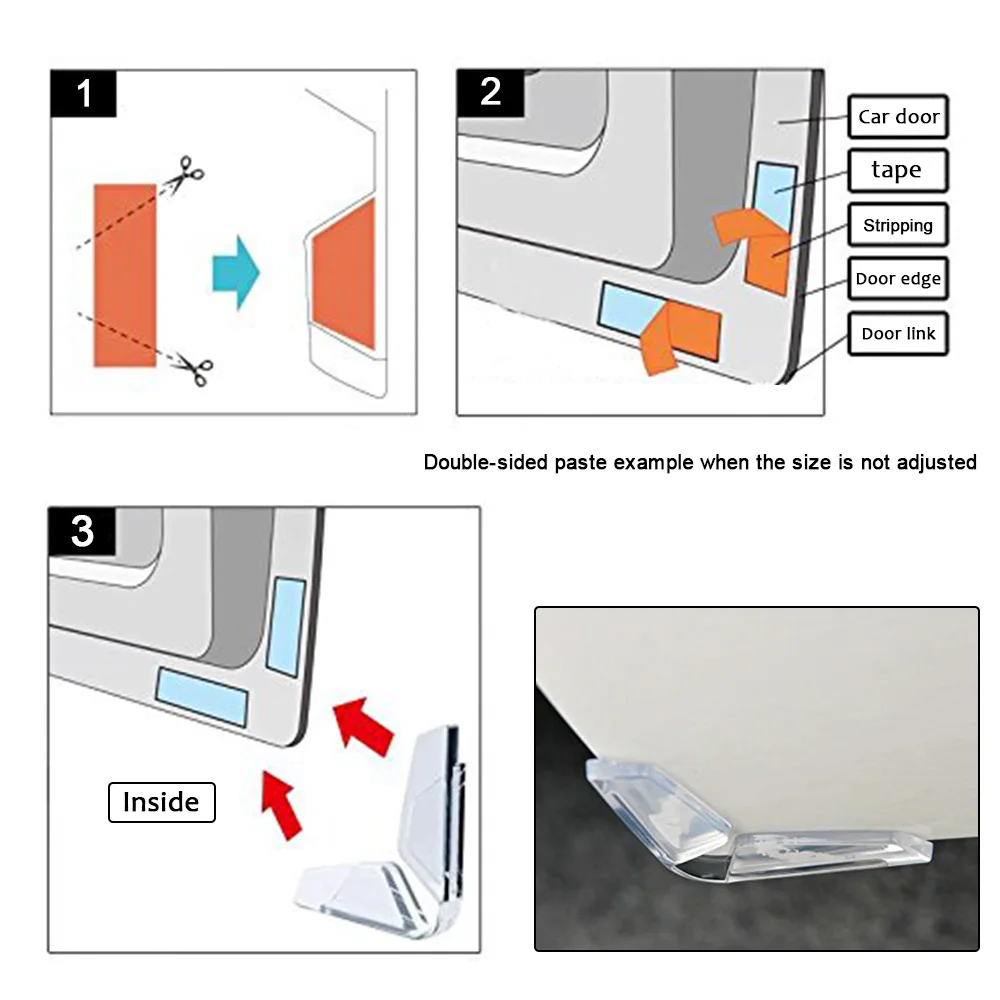 1

2

Car door

tape

Stripping

Door edge

Door link

Double-sided paste example when the size is not adjusted

3

Inside