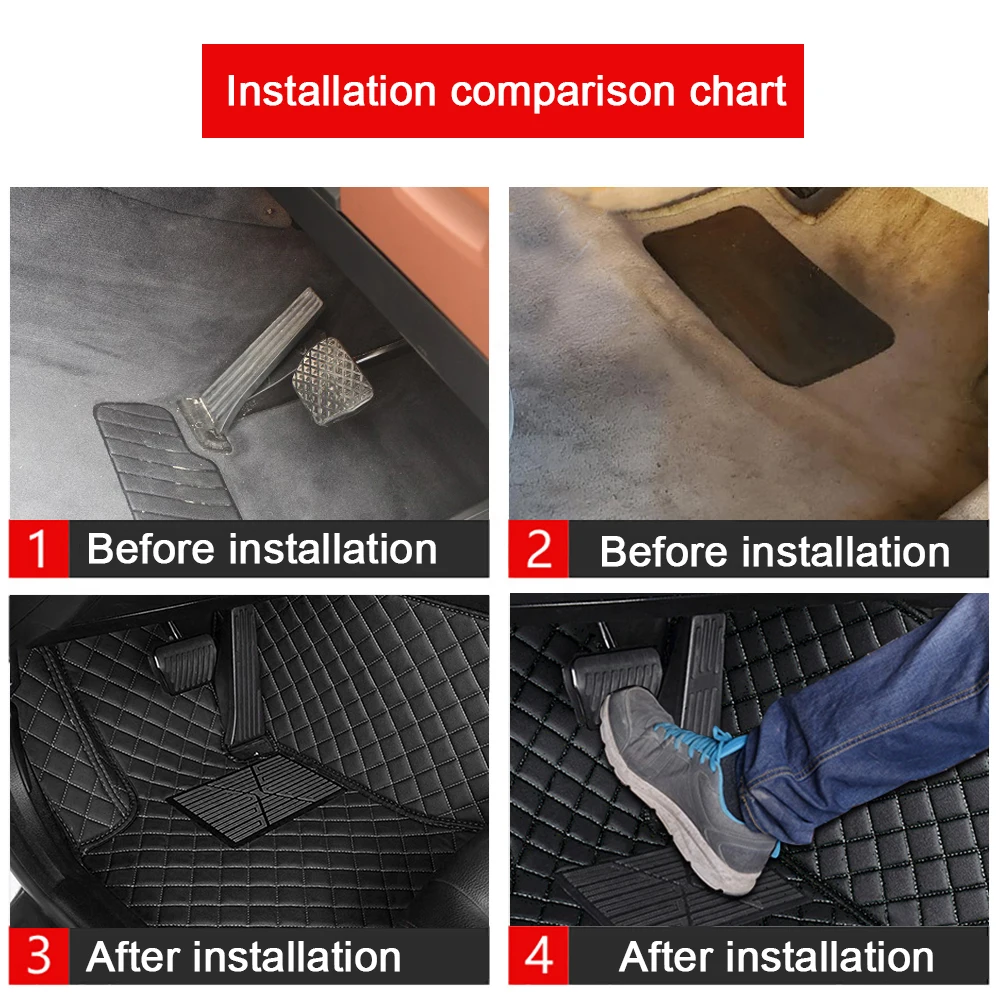 Installation comparison chart

1 Before installation

2 Before installation

3 After installation

4 After installation