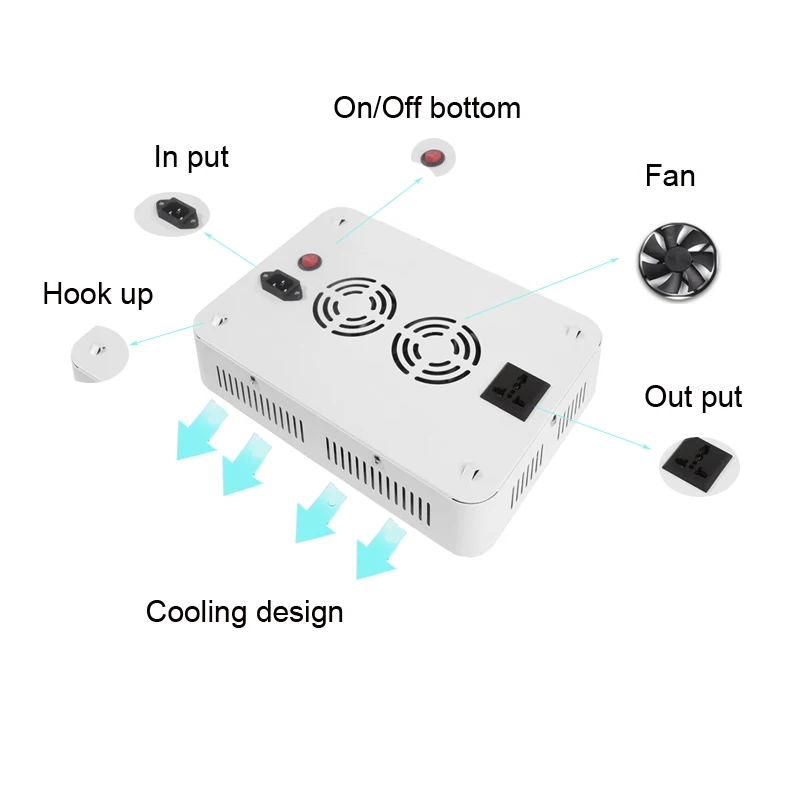 On/Off bottom

In put

Fan

Hook up

Out put

Cooling design