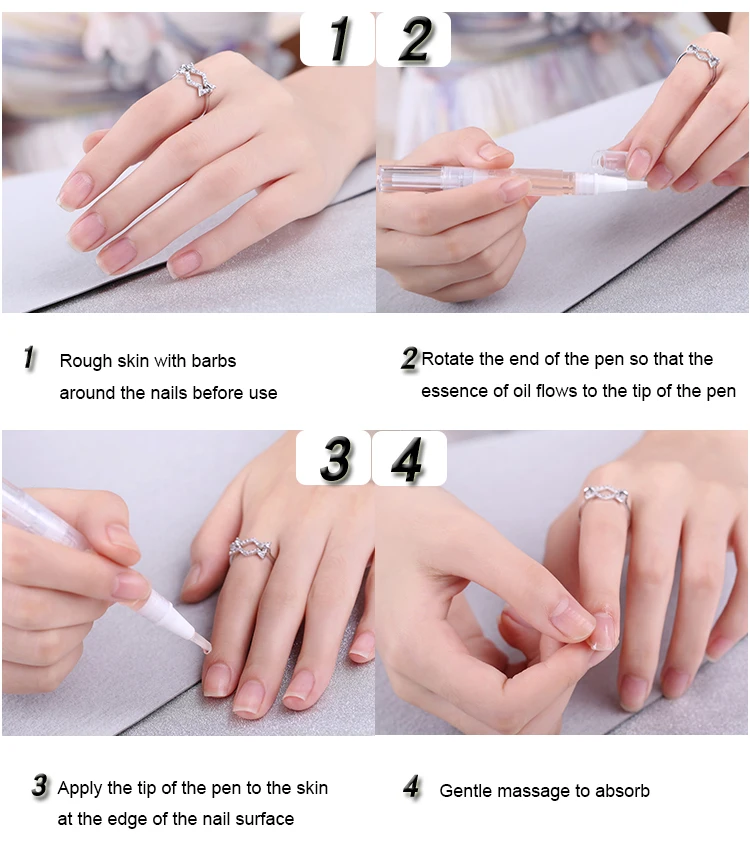 1 2

1 Rough skin with barbs around the nails before use

2 Rotate the end of the pen so that the essence of oil flows to the tip of the pen

3 4

3 Apply the tip of the pen to the skin at the edge of the nail surface

4 Gentle massage to absorb