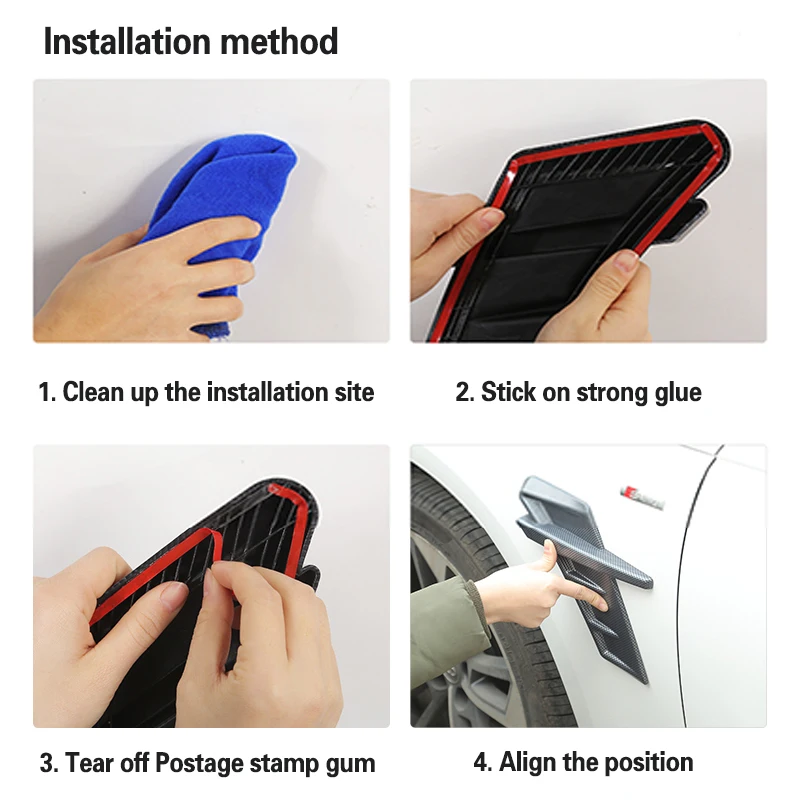 Installation method

1. Clean up the installation site

2. Stick on strong glue

3. Tear off Postage stamp gum

4. Align the position