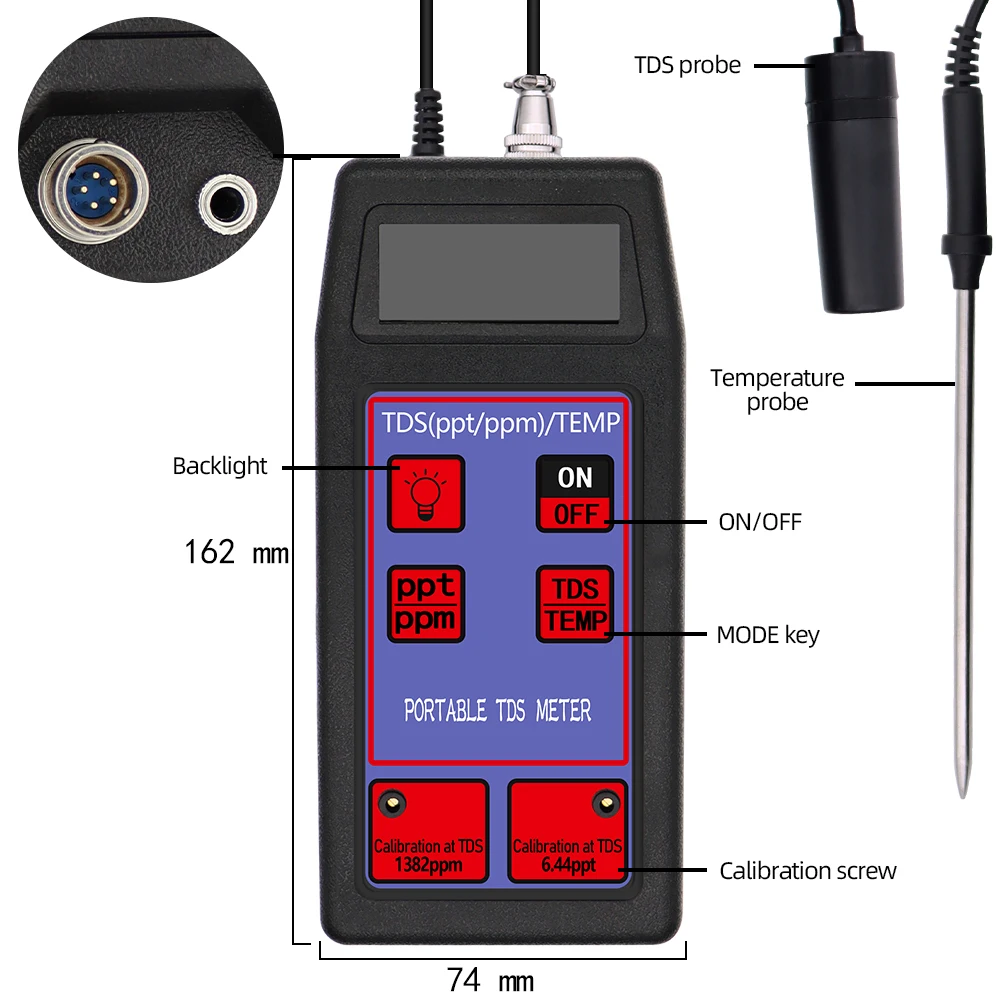 TDS probe

Temperature probe

TDS(ppt/ppm)/TEMP

Backlight

ON
OFF

ON/OFF

162 mm

ppt
ppm

TDS
TEMP

MODE key

PORTABLE TDS METER

Calibration at TDS
1382ppm

Calibration at TDS
6.44ppt

Calibration screw

74 mm