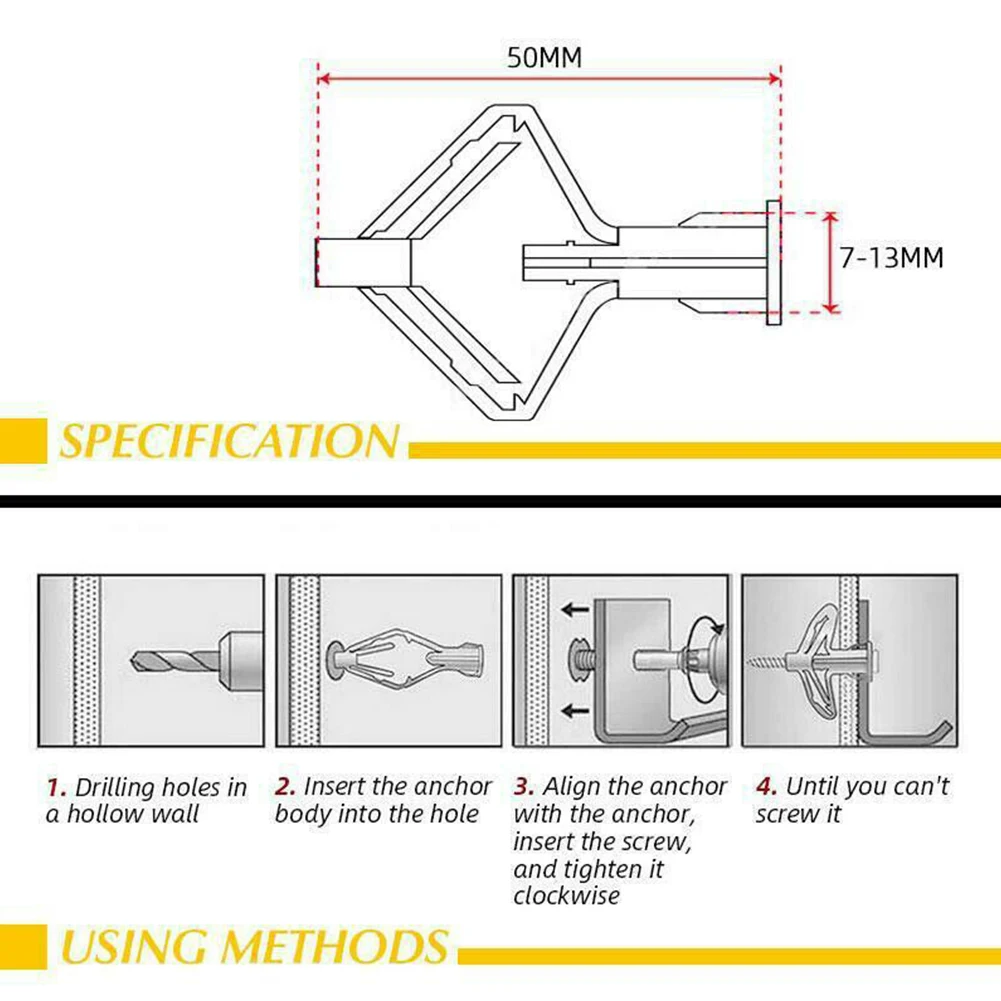 50MM

7-13MM

SPECIFICATION

1. Drilling holes in a hollow wall

2. Insert the anchor body into the hole

3. Align the anchor with the anchor, insert the screw, and tighten it clockwise

4. Until you can't screw it

USING METHODS