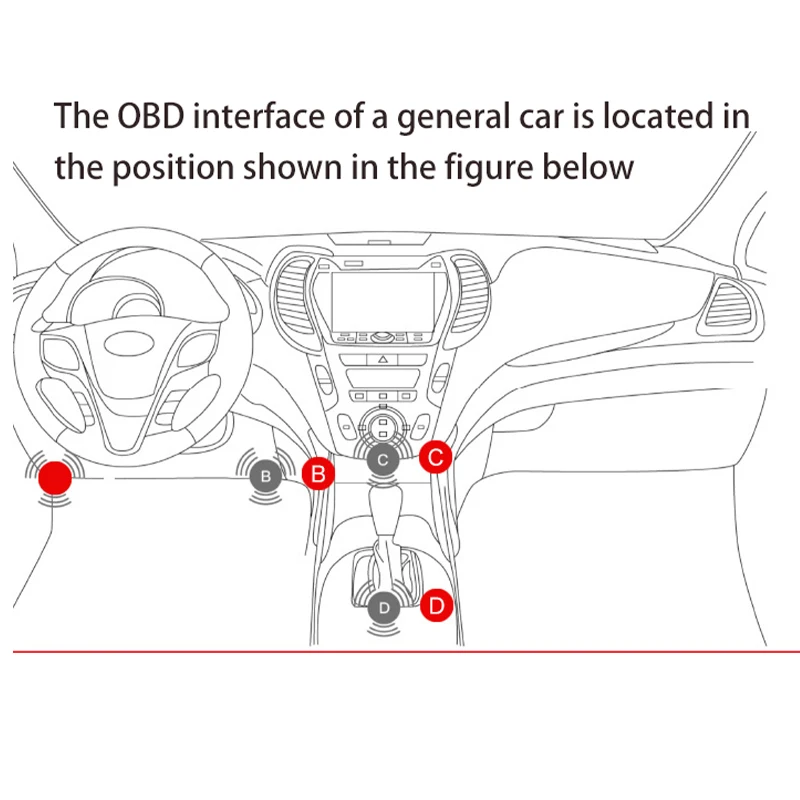 The OBD interface of a general car is located in the position shown in the figure below

B B C C D D