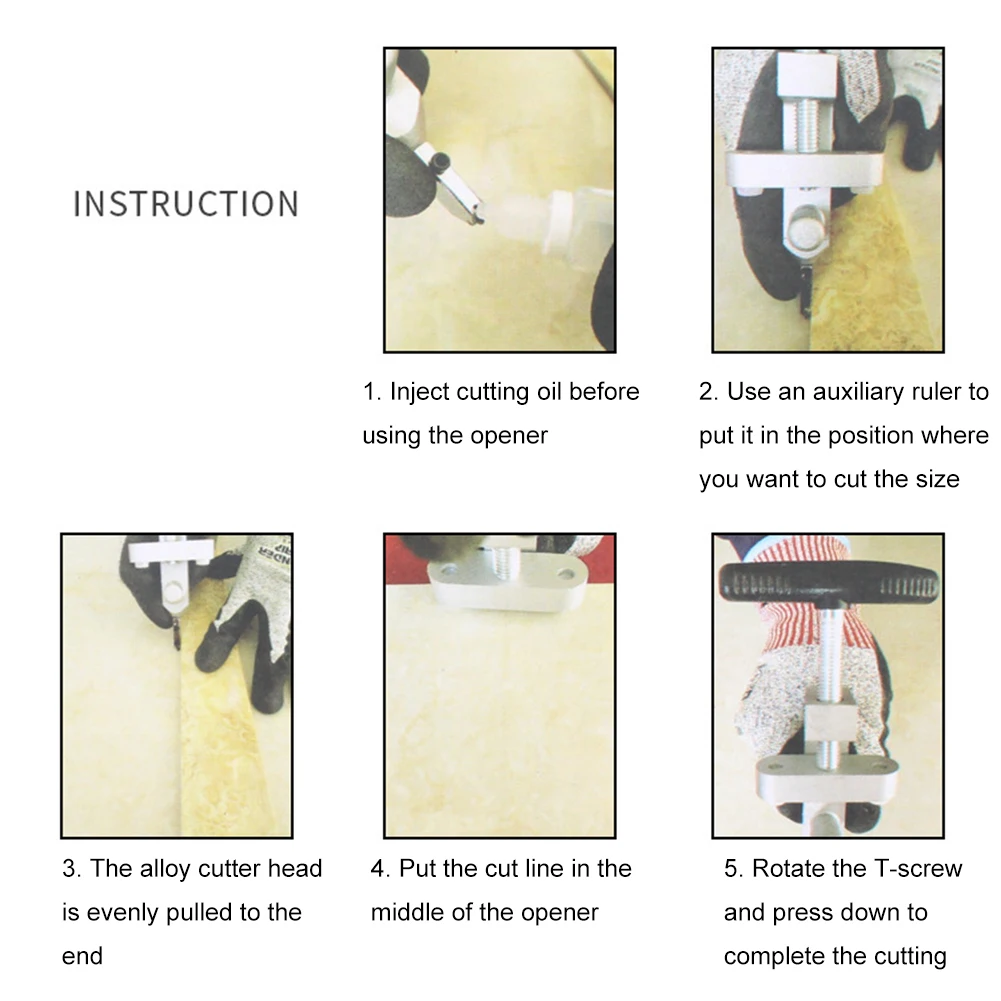 INSTRUCTION

1. Inject cutting oil before using the opener

2. Use an auxiliary ruler to put it in the position where you want to cut the size

3. The alloy cutter head is evenly pulled to the end

4. Put the cut line in the middle of the opener

5. Rotate the T-screw and press down to complete the cutting