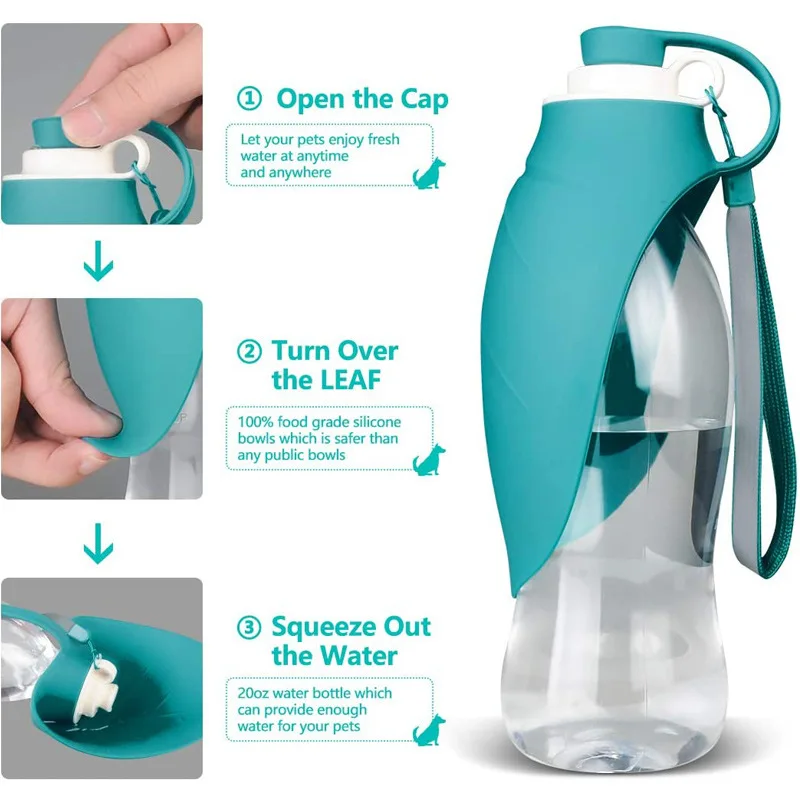 ① Open the Cap

Let your pets enjoy fresh water at anytime and anywhere

② Turn Over the LEAF

100% food grade silicone bowls which is safer than any public bowls

③ Squeeze Out the Water

20oz water bottle which can provide enough water for your pets