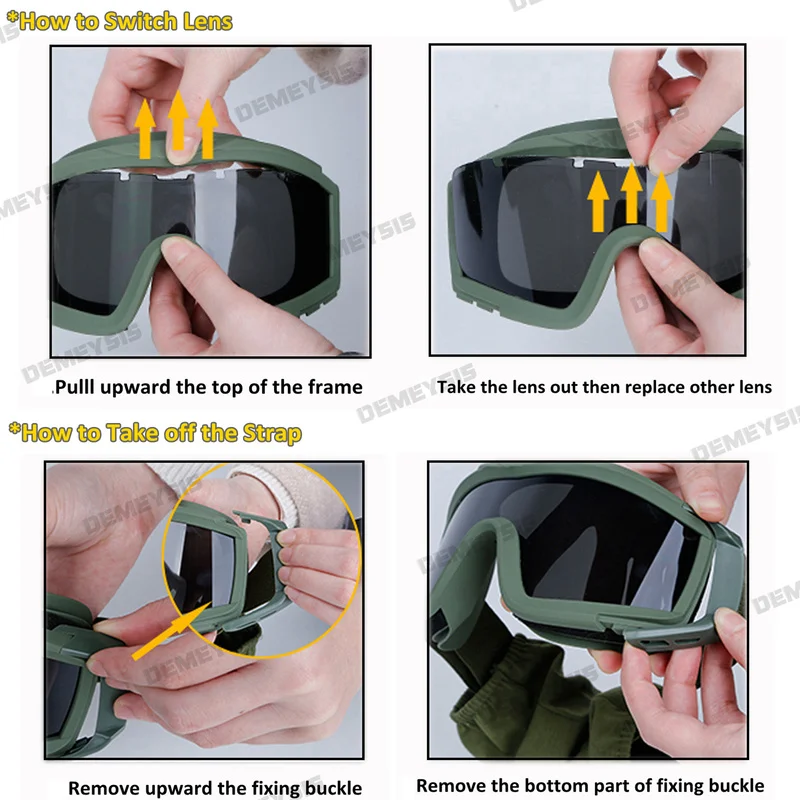 *How to Switch Lens

.Pulll upward the top of the frame

Take the lens out then replace other lens

*How to Take off the Strap

Remove upward the fixing buckle

Remove the bottom part of fixing buckle

DEMEYSIS