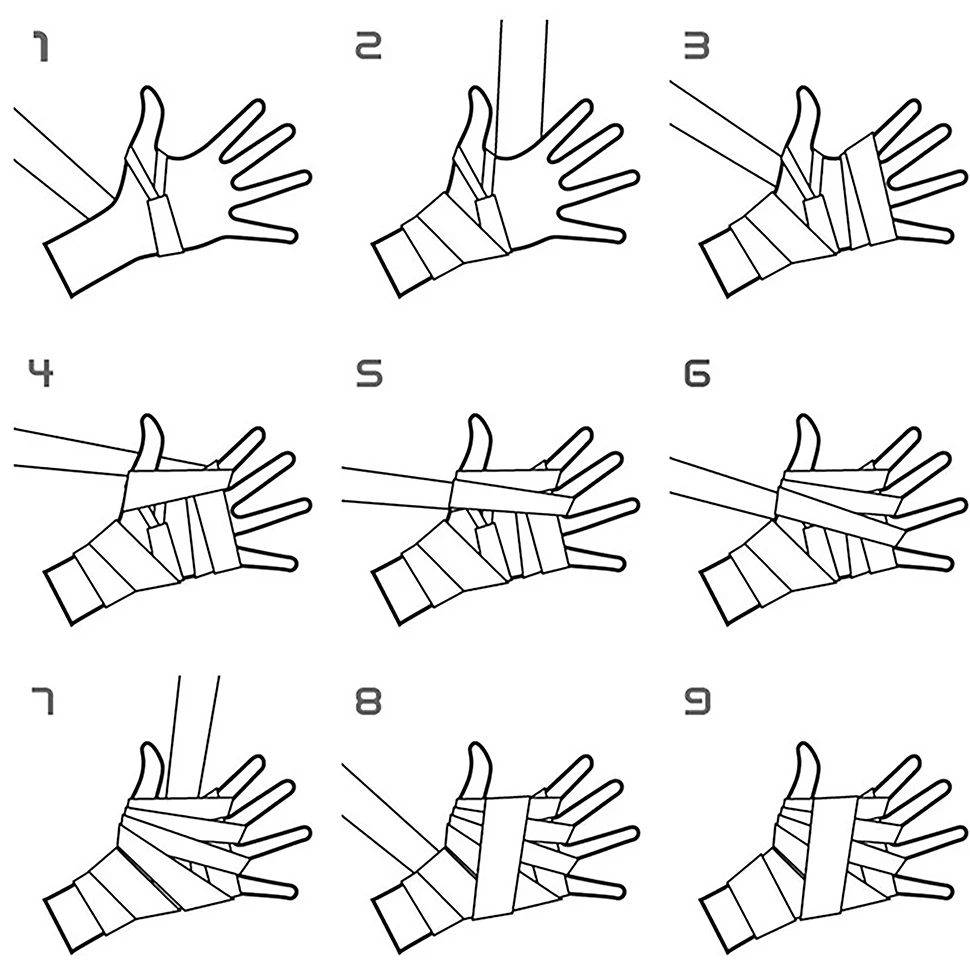 1

2

3

4

5

6

7

8

9