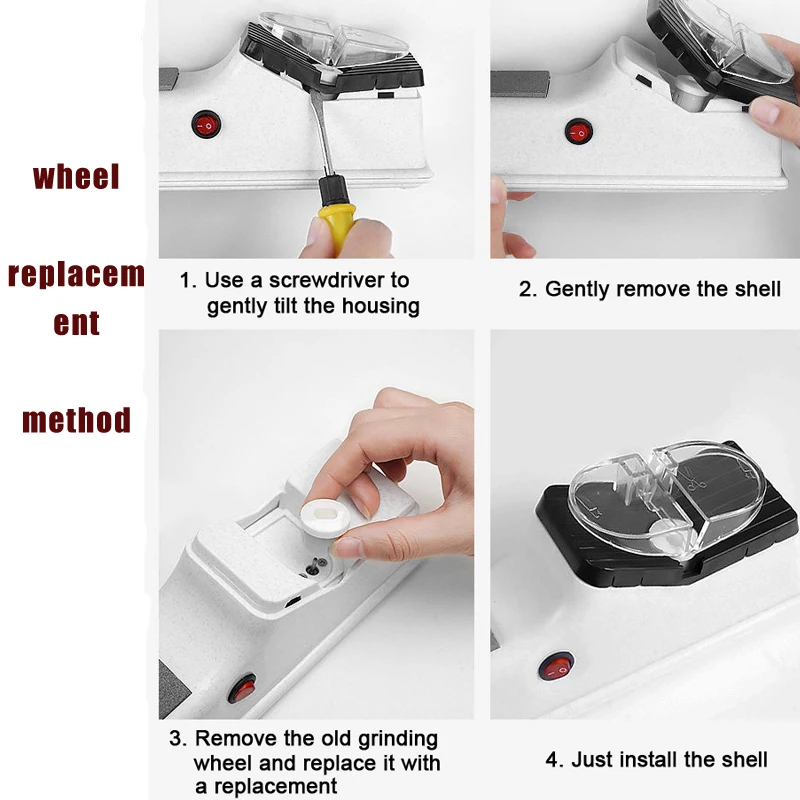 wheel

replacem ent

method

1. Use a screwdriver to gently tilt the housing

2. Gently remove the shell

3. Remove the old grinding wheel and replace it with a replacement

4. Just install the shell