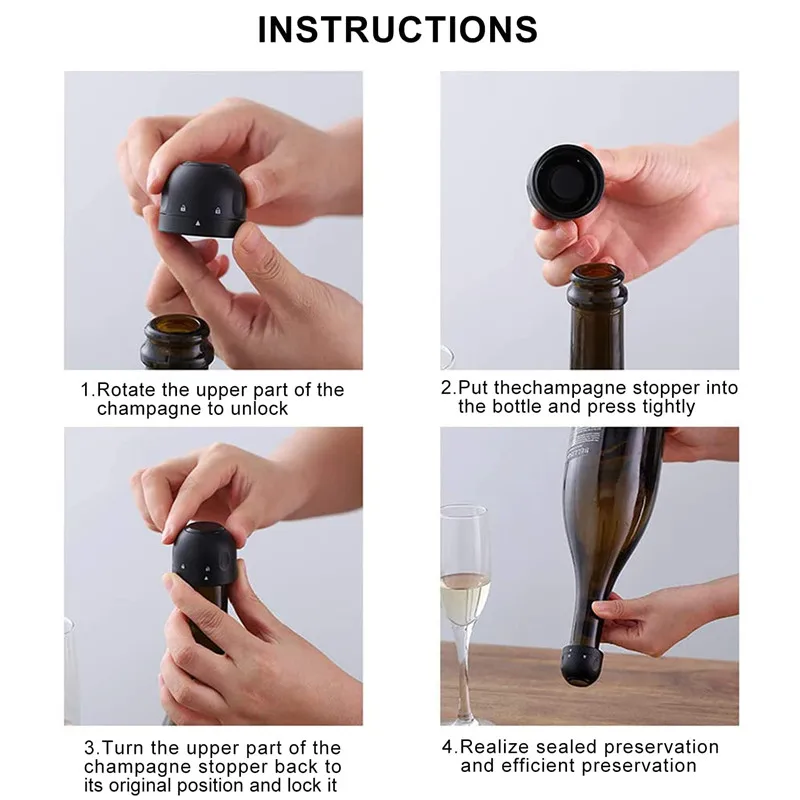 INSTRUCTIONS

1.Rotate the upper part of the champagne to unlock

2.Put thechampagne stopper into the bottle and press tightly

3.Turn the upper part of the champagne stopper back to its original position and lock it

4.Realize sealed preservation and efficient preservation