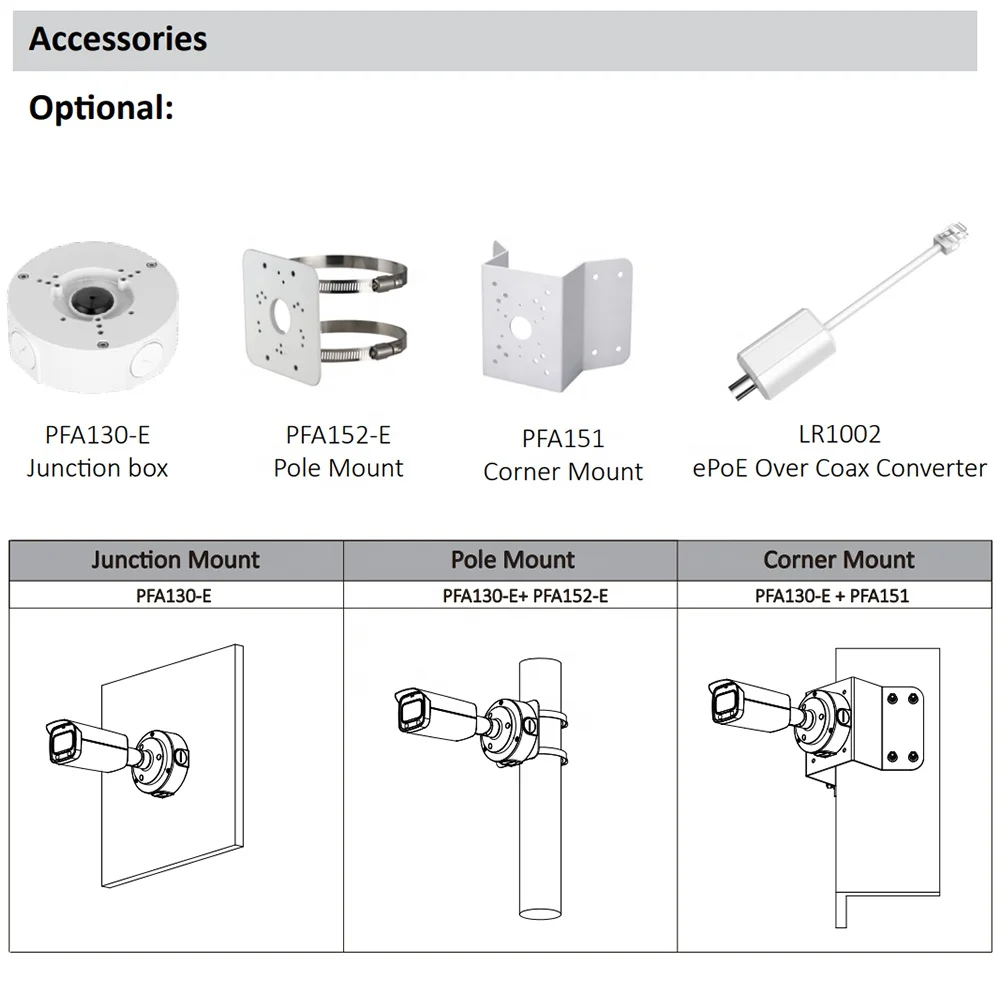 Accessories

Optional:

PFA130-E
Junction box

PFA152-E
Pole Mount

PFA151
Corner Mount

LR1002
ePoE Over Coax Converter

| Junction Mount | Pole Mount | Corner Mount |
|---|---|---|
| PFA130-E | PFA130-E+ PFA152-E | PFA130-E + PFA151 |
| | | |