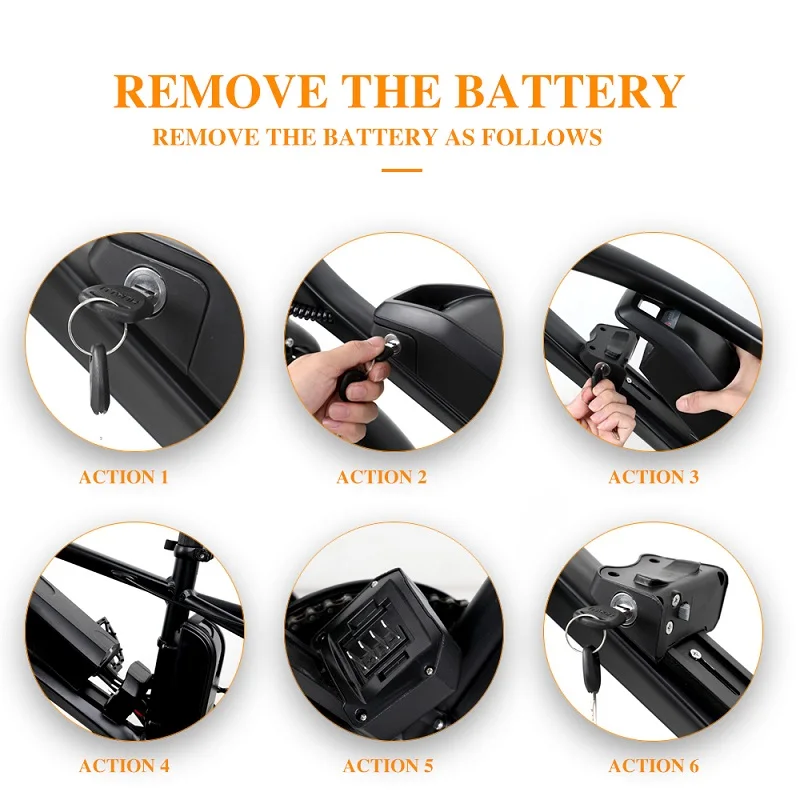 REMOVE THE BATTERY

REMOVE THE BATTERY AS FOLLOWS

ACTION 1

ACTION 2

ACTION 3

ACTION 4

ACTION 5

ACTION 6