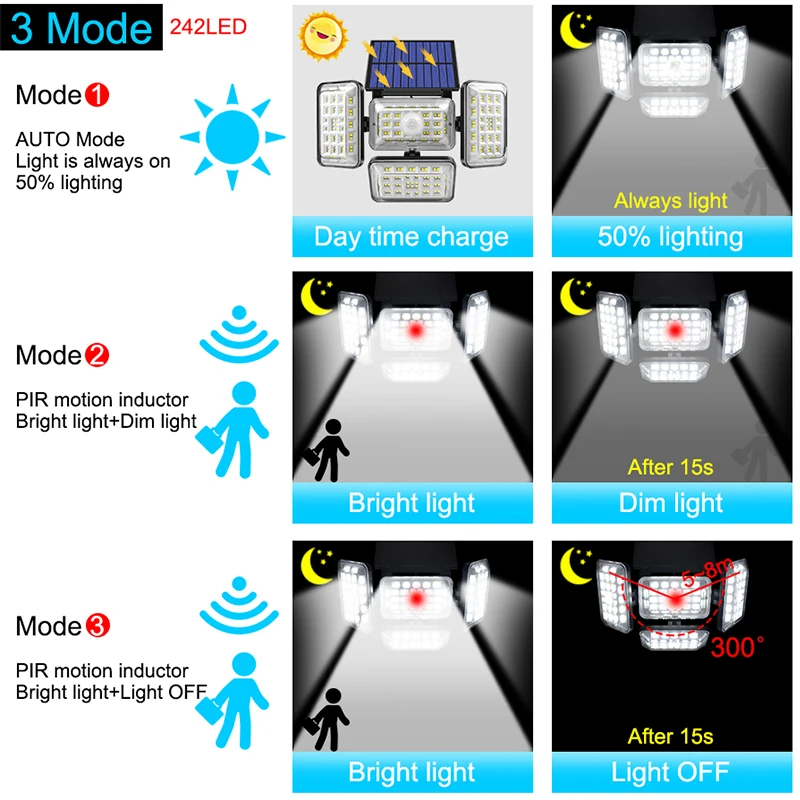 3 Mode 242LED

Mode 1

AUTO Mode
Light is always on
50% lighting

Day time charge

Always light
50% lighting

Mode 2

PIR motion inductor
Bright light+Dim light

Bright light

After 15s
Dim light

Mode 3

PIR motion inductor
Bright light+Light OFF

Bright light

5~8m
300°
After 15s
Light OFF