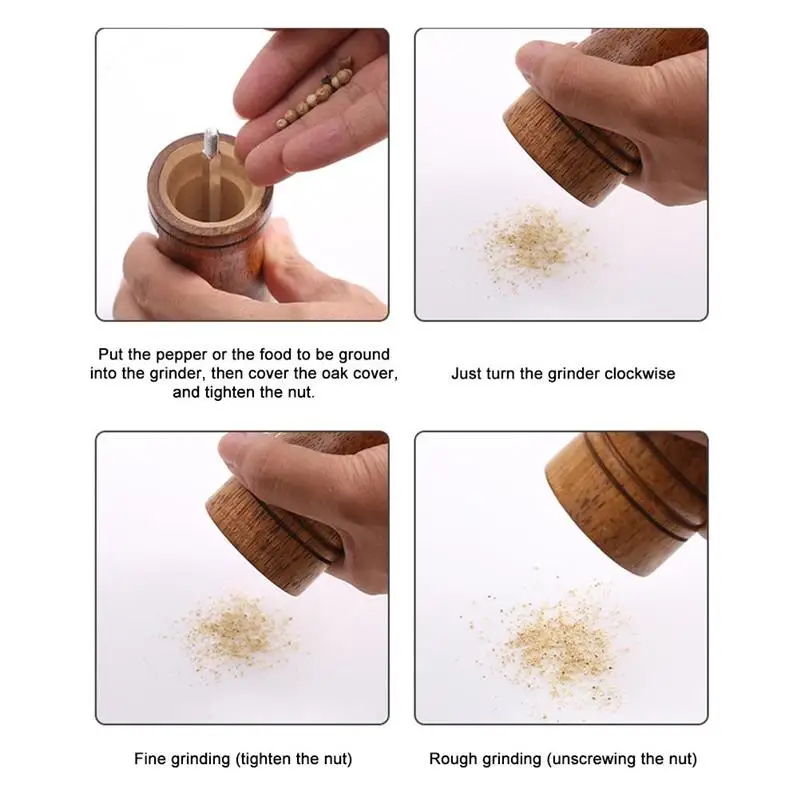 Put the pepper or the food to be ground into the grinder, then cover the oak cover, and tighten the nut.

Just turn the grinder clockwise

Fine grinding (tighten the nut)

Rough grinding (unscrewing the nut)