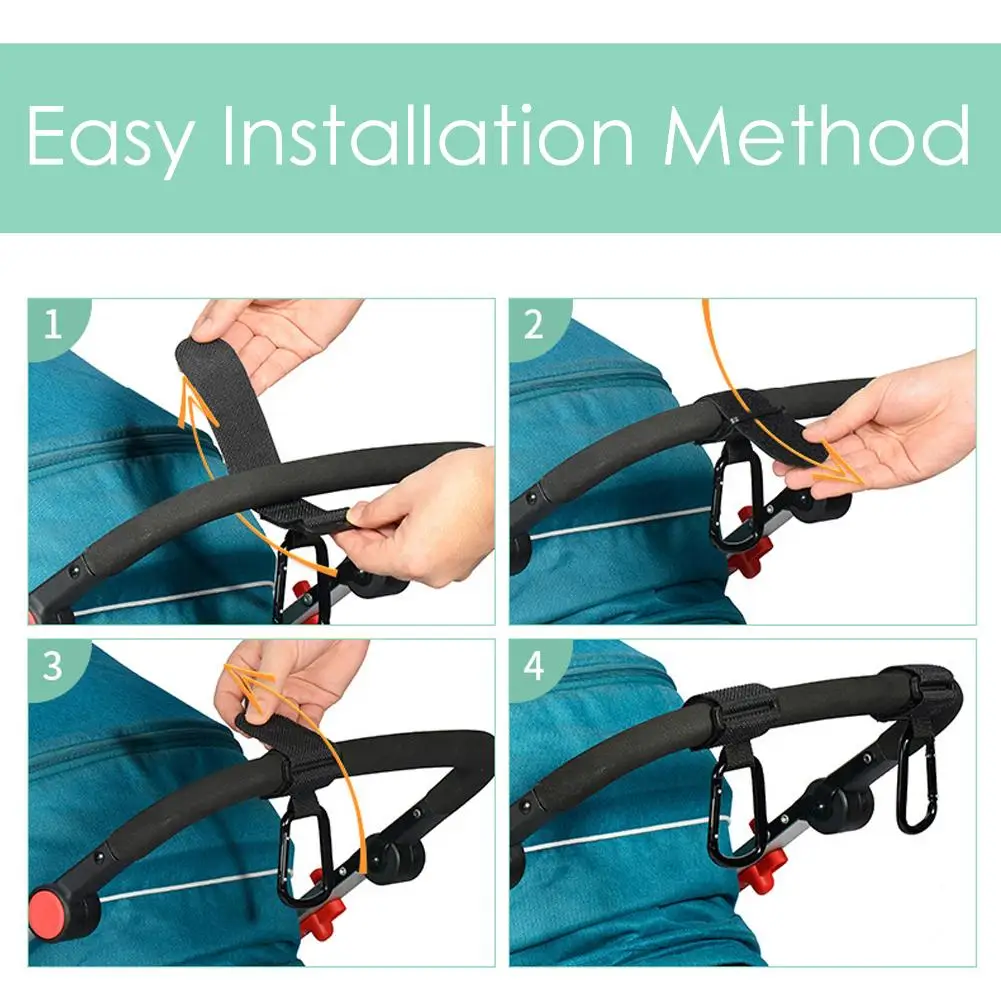 Easy Installation Method

1

2

3

4