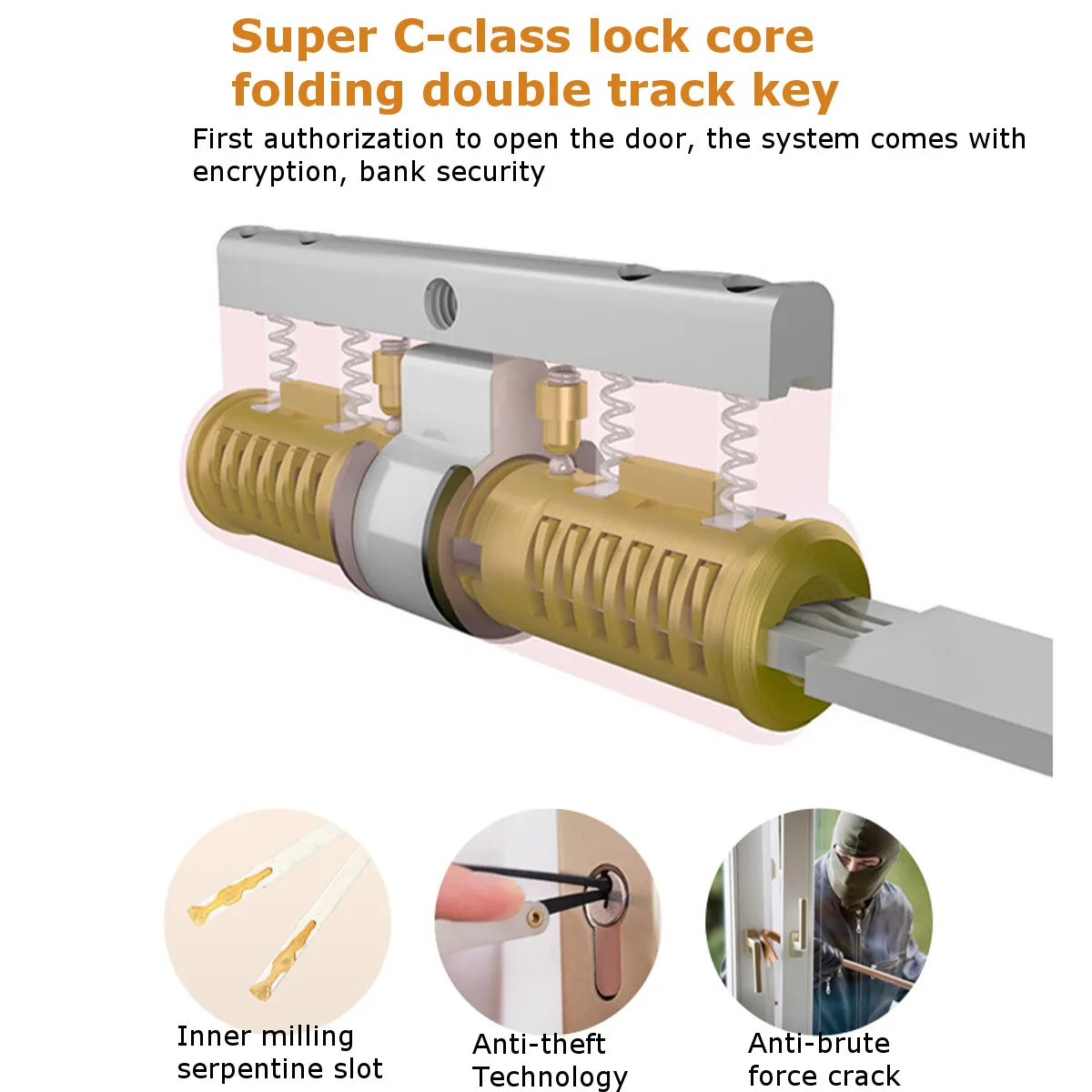 Super C-class lock core
folding double track key

First authorization to open the door, the system comes with encryption, bank security

Inner milling serpentine slot

Anti-theft Technology

Anti-brute force crack